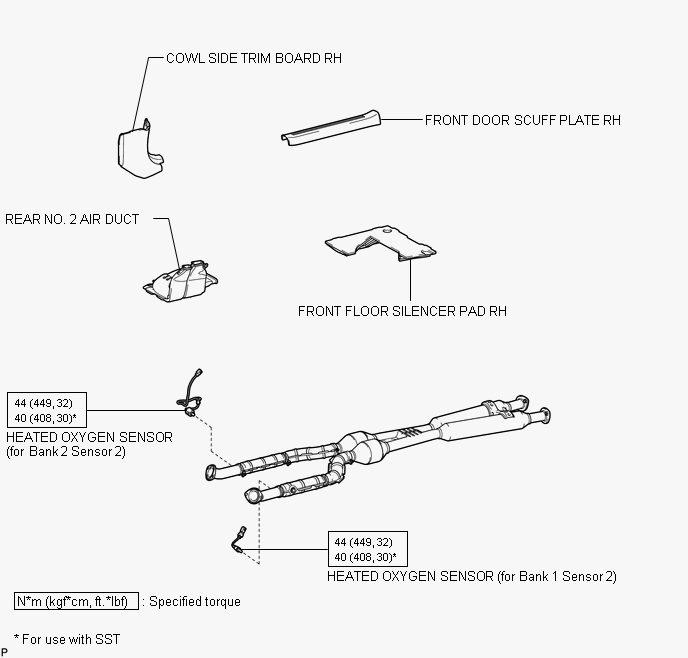 COWL SIDE TRIM BOARD RH

FRONT DOOR SCUFF PLATE RH

REAR NO. 2 AIR DUCT

FRONT FLOOR SILENCER PAD RH

44 (449, 32)
40 (408, 30)*

HEATED OXYGEN SENSOR
(for Bank 2 Sensor 2)

44 (449, 32)
40 (408, 30)*

HEATED OXYGEN SENSOR (for Bank 1 Sensor 2)

N*m (kgf*cm, ft.*lbf) : Specified torque

* For use with SST

P