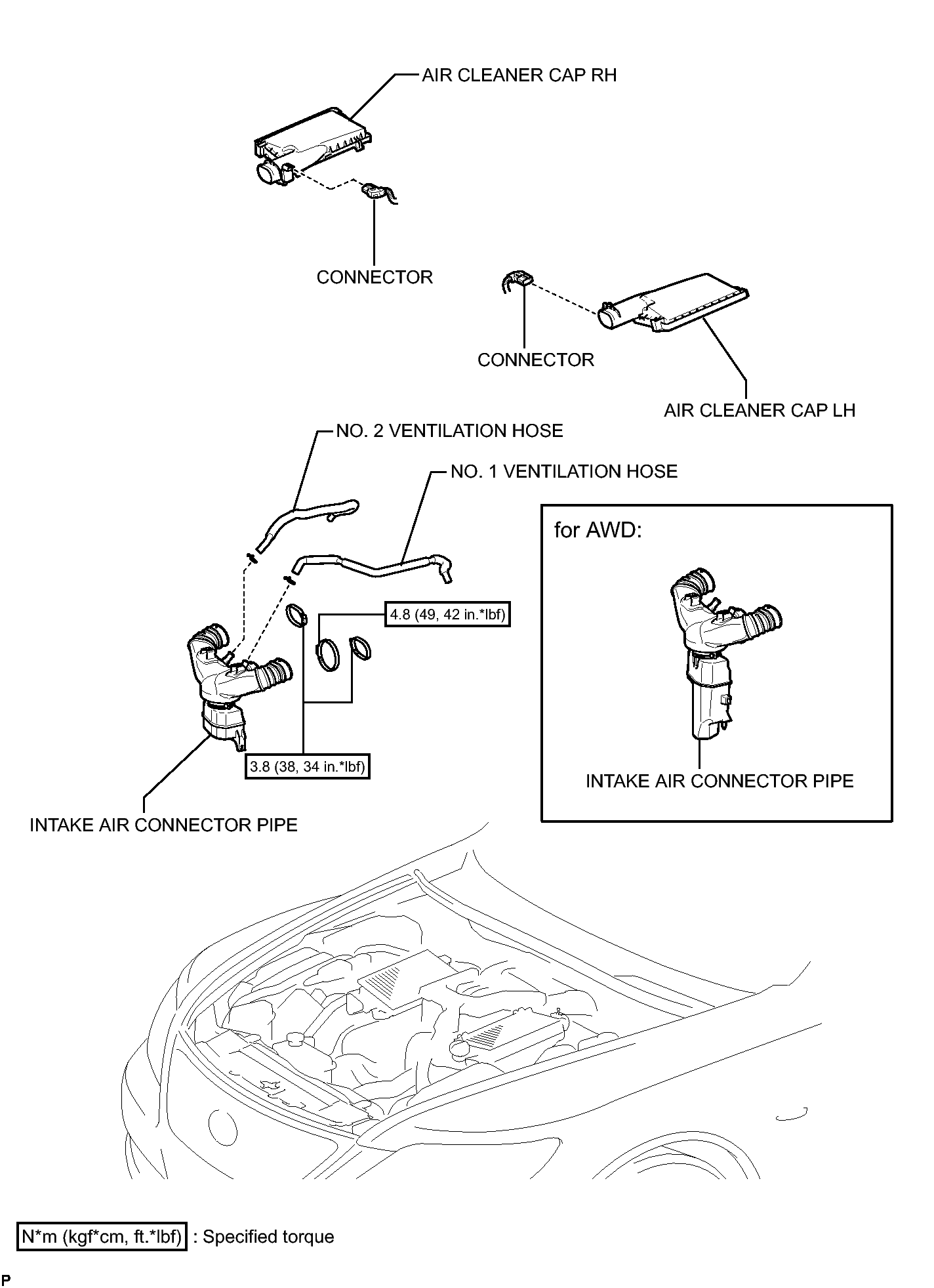 AIR CLEANER CAP RH

CONNECTOR

CONNECTOR

AIR CLEANER CAP LH

NO. 2 VENTILATION HOSE

NO. 1 VENTILATION HOSE

for AWD:

4.8 (49, 42 in.*lbf)

3.8 (38, 34 in.*lbf)

INTAKE AIR CONNECTOR PIPE

INTAKE AIR CONNECTOR PIPE

N*m (kgf*cm, ft.*lbf) : Specified torque

P