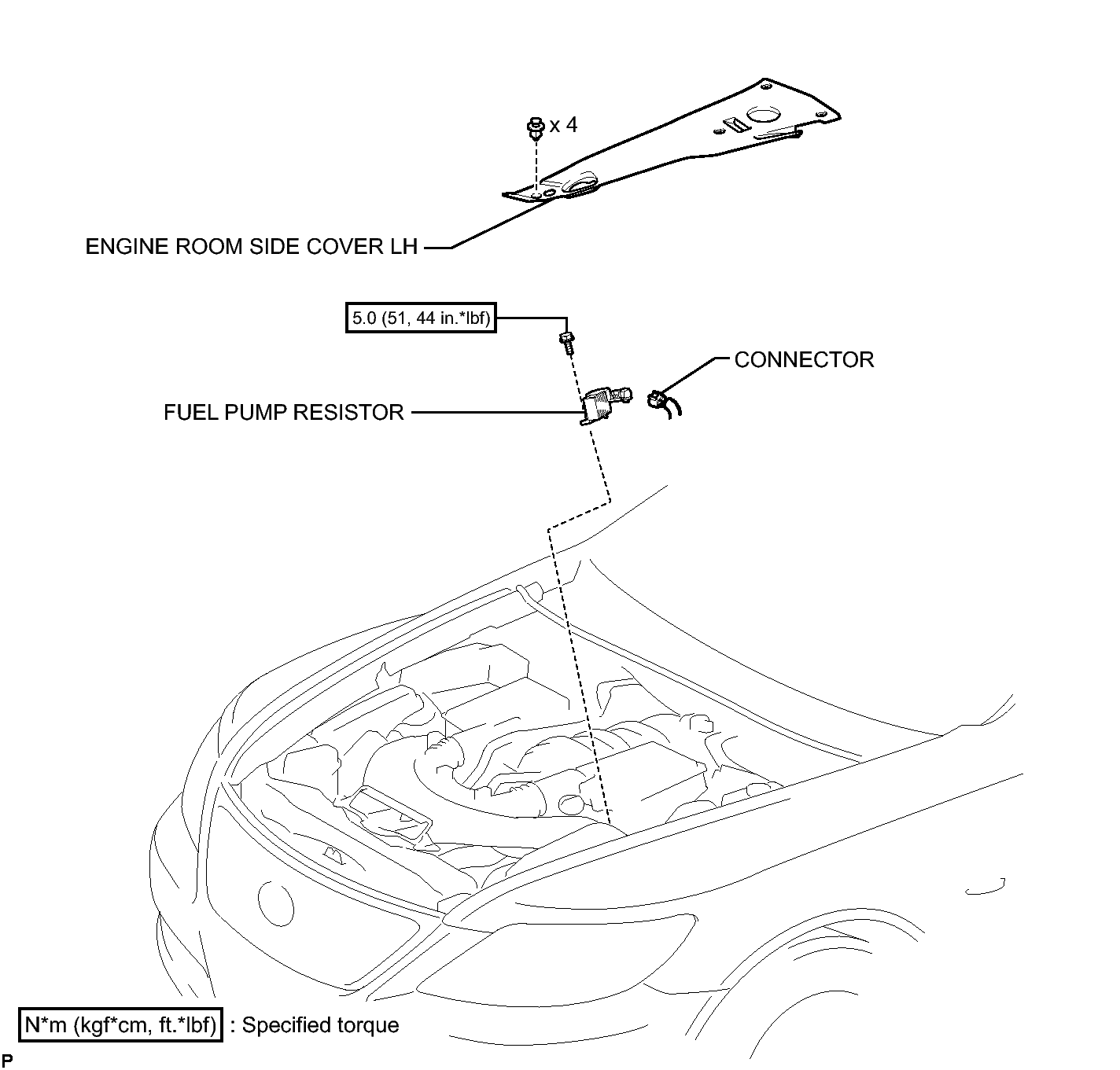 x 4

ENGINE ROOM SIDE COVER LH

5.0 (51, 44 in.*lbf)

CONNECTOR

FUEL PUMP RESISTOR

N*m (kgf*cm, ft.*lbf) : Specified torque

P