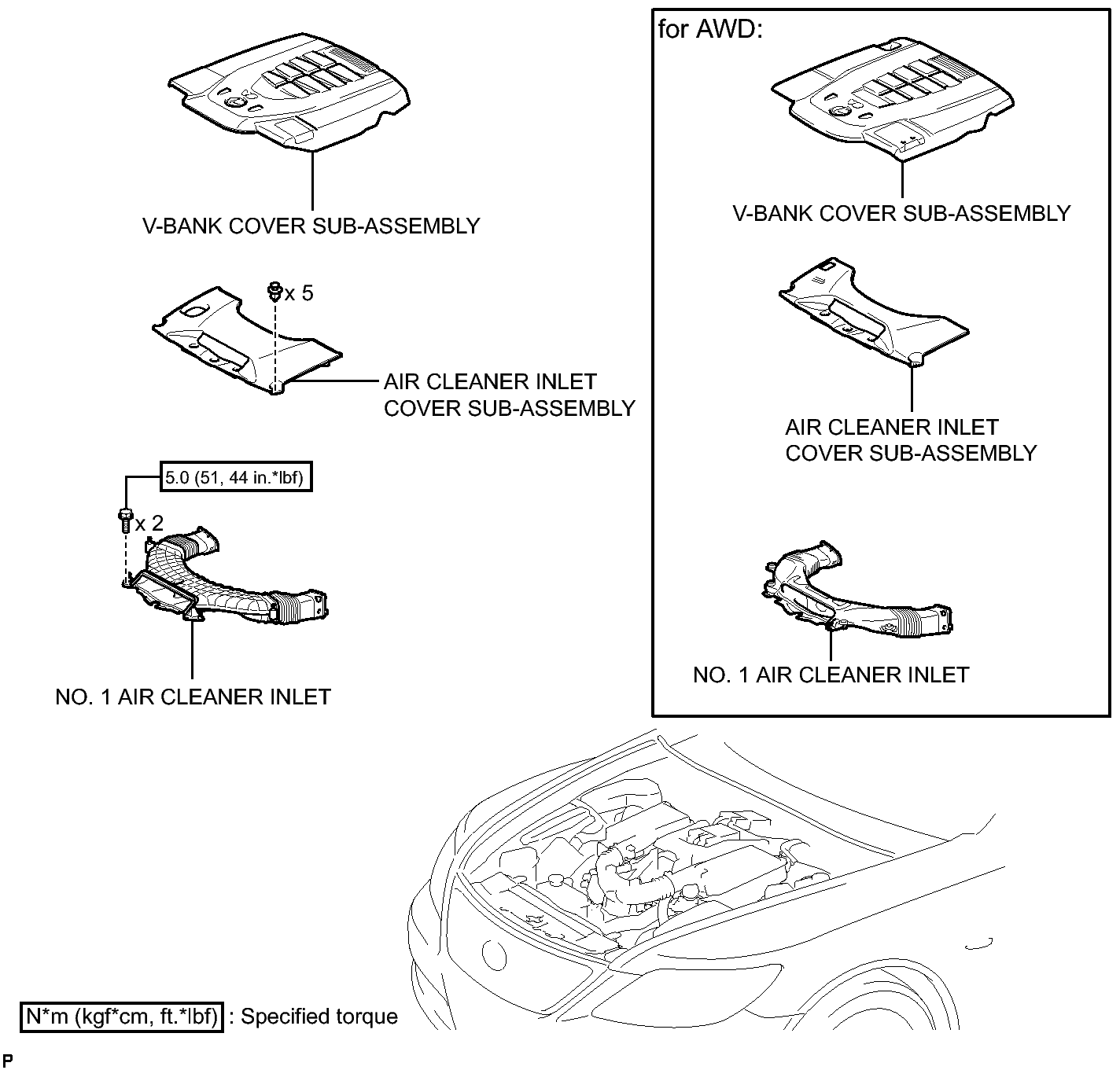 V-BANK COVER SUB-ASSEMBLY

x 5

AIR CLEANER INLET COVER SUB-ASSEMBLY

5.0 (51, 44 in.*lbf)

x 2

NO. 1 AIR CLEANER INLET

for AWD:

V-BANK COVER SUB-ASSEMBLY

AIR CLEANER INLET COVER SUB-ASSEMBLY

NO. 1 AIR CLEANER INLET

N*m (kgf*cm, ft.*lbf) : Specified torque

P