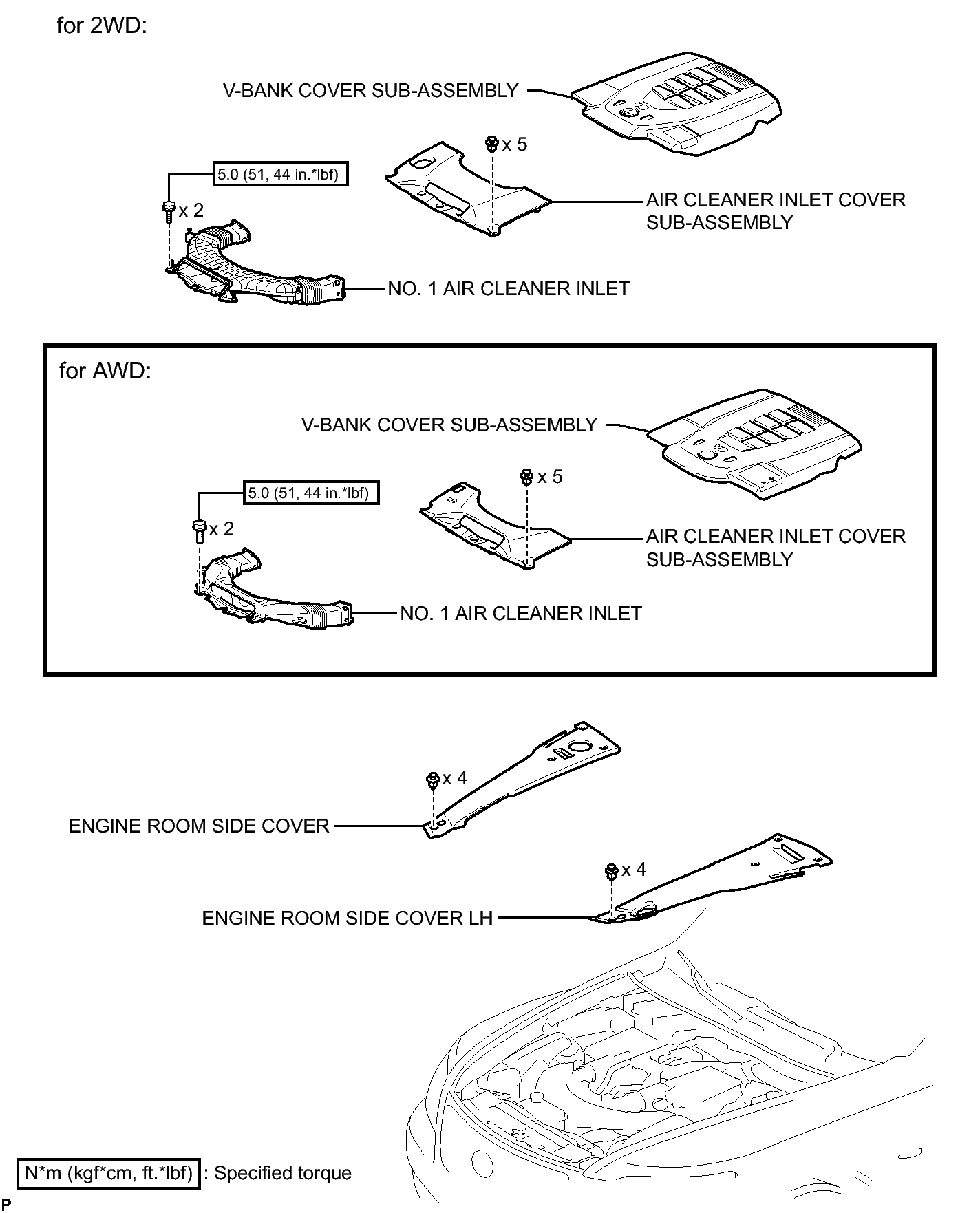 for 2WD:

V-BANK COVER SUB-ASSEMBLY

x 5

5.0 (51, 44 in.*lbf)

x 2

AIR CLEANER INLET COVER SUB-ASSEMBLY

NO. 1 AIR CLEANER INLET

for AWD:

V-BANK COVER SUB-ASSEMBLY

x 5

5.0 (51, 44 in.*lbf)

x 2

AIR CLEANER INLET COVER SUB-ASSEMBLY

NO. 1 AIR CLEANER INLET

x 4

ENGINE ROOM SIDE COVER

x 4

ENGINE ROOM SIDE COVER LH

N*m (kgf*cm, ft.*lbf) : Specified torque

P