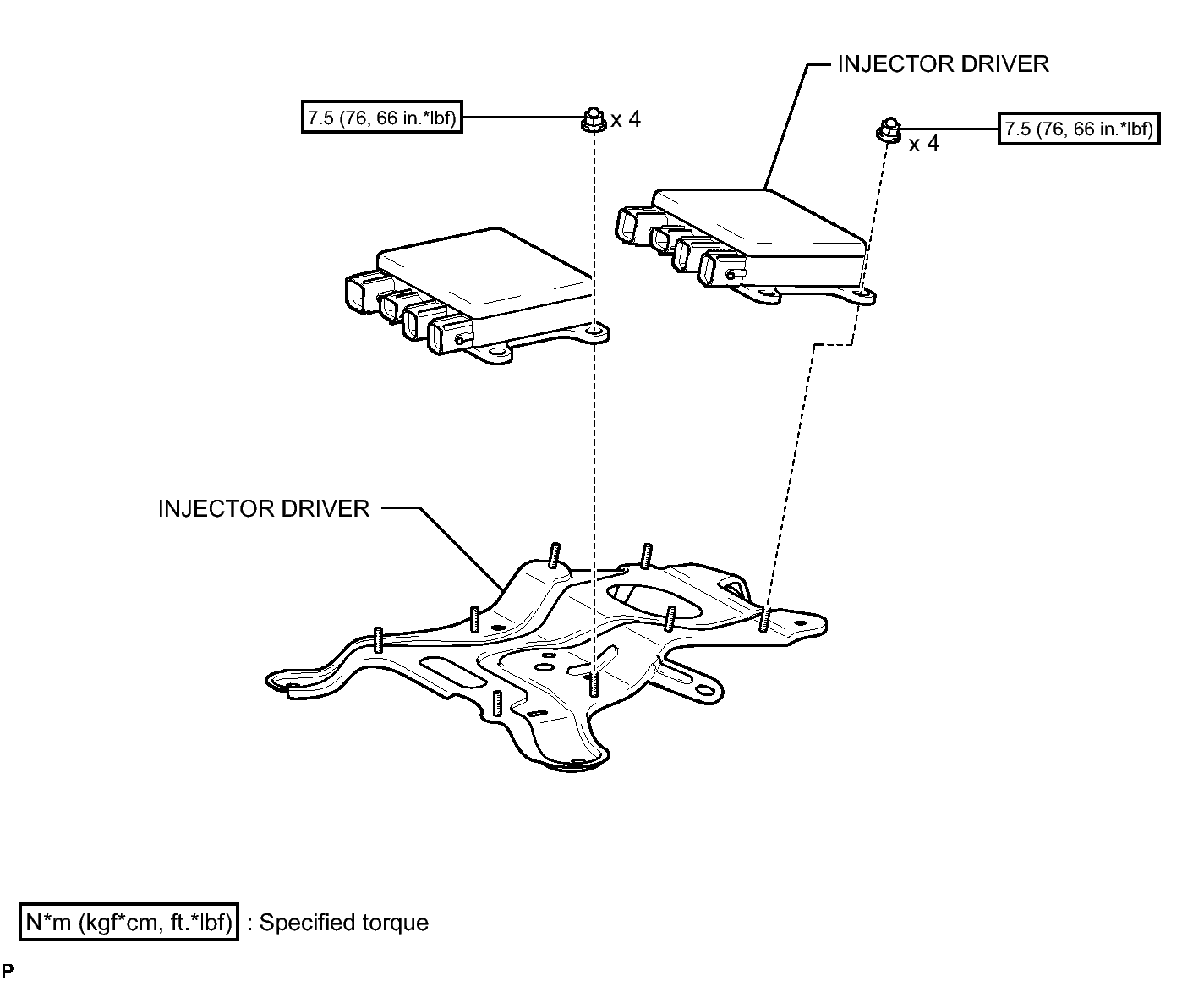 INJECTOR DRIVER

7.5 (76, 66 in.*lbf)

x 4

x 4

7.5 (76, 66 in.*lbf)

INJECTOR DRIVER

N*m (kgf*cm, ft.*lbf) : Specified torque

P