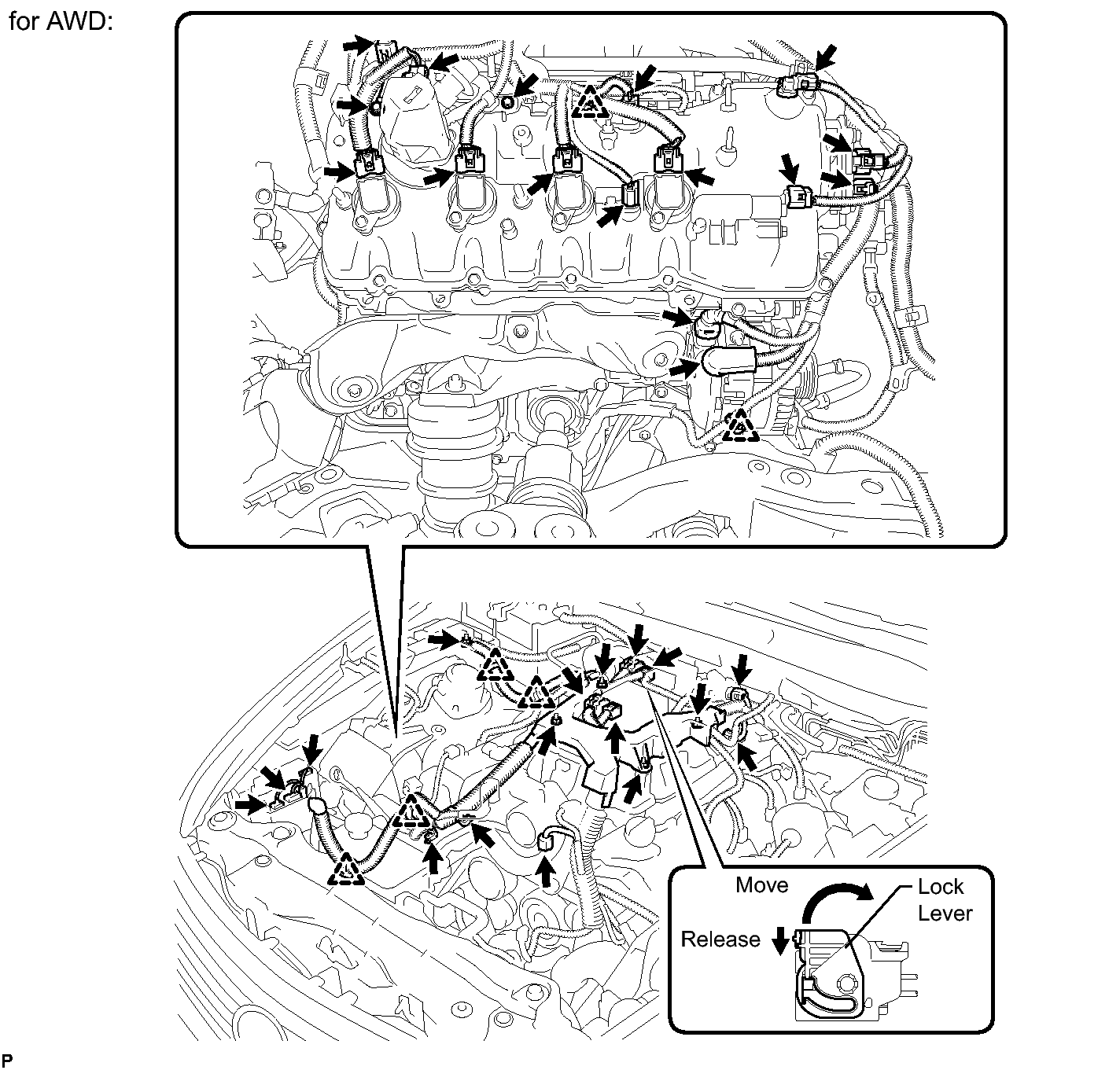 for AWD:

Move

Lock Lever

Release

P