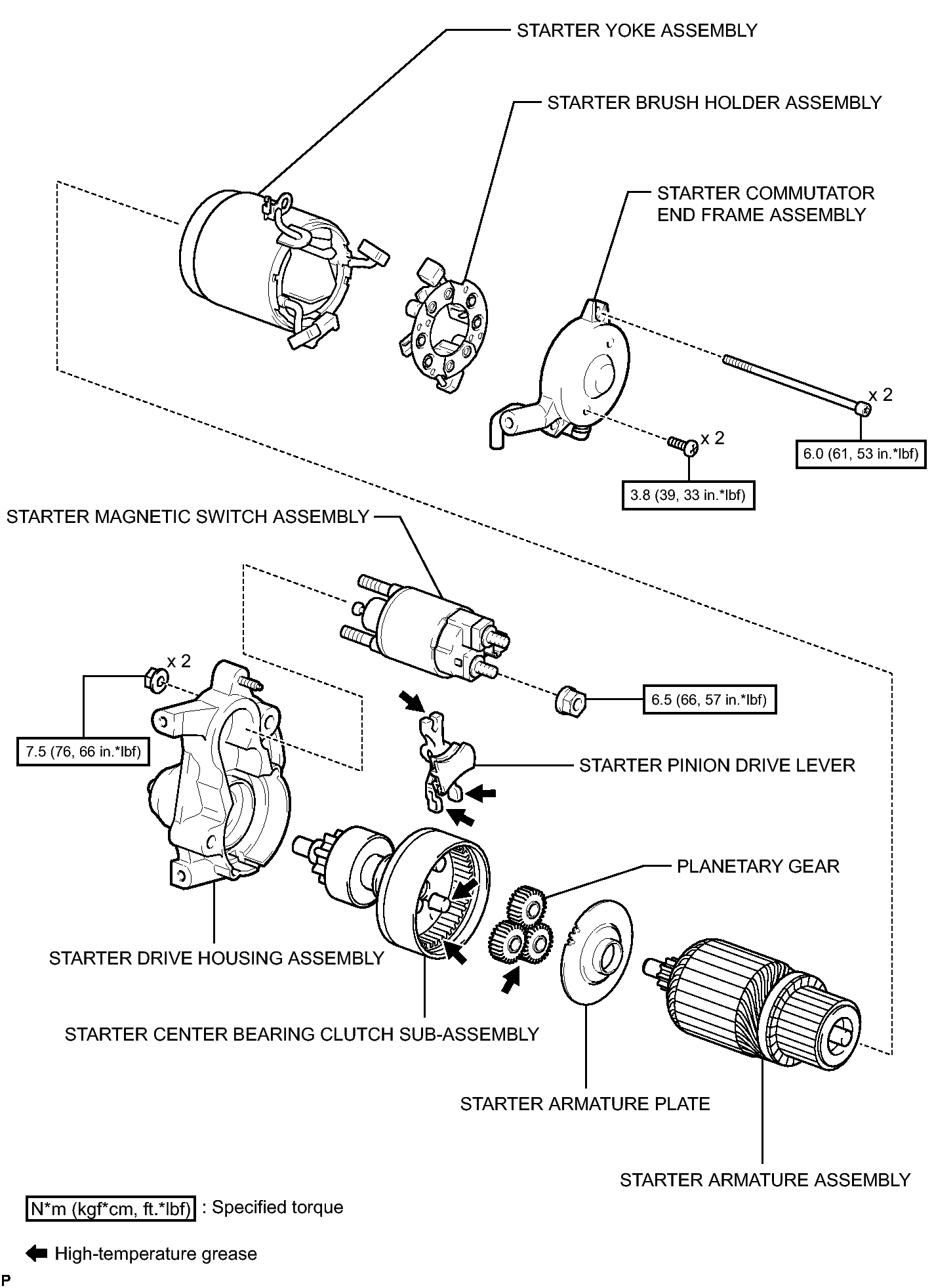 STARTER YOKE ASSEMBLY

STARTER BRUSH HOLDER ASSEMBLY

STARTER COMMUTATOR END FRAME ASSEMBLY

x 2

6.0 (61, 53 in.*lbf)

x 2

3.8 (39, 33 in.*lbf)

STARTER MAGNETIC SWITCH ASSEMBLY

x 2

6.5 (66, 57 in.*lbf)

7.5 (76, 66 in.*lbf)

STARTER PINION DRIVE LEVER

PLANETARY GEAR

STARTER DRIVE HOUSING ASSEMBLY

STARTER CENTER BEARING CLUTCH SUB-ASSEMBLY

STARTER ARMATURE PLATE

STARTER ARMATURE ASSEMBLY

N*m (kgf*cm, ft.*lbf) : Specified torque

High-temperature grease

P