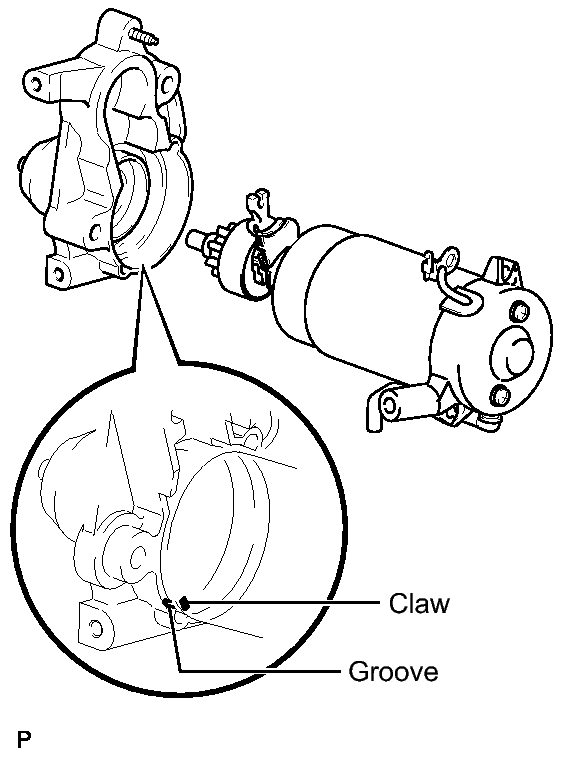 Claw
Groove
P