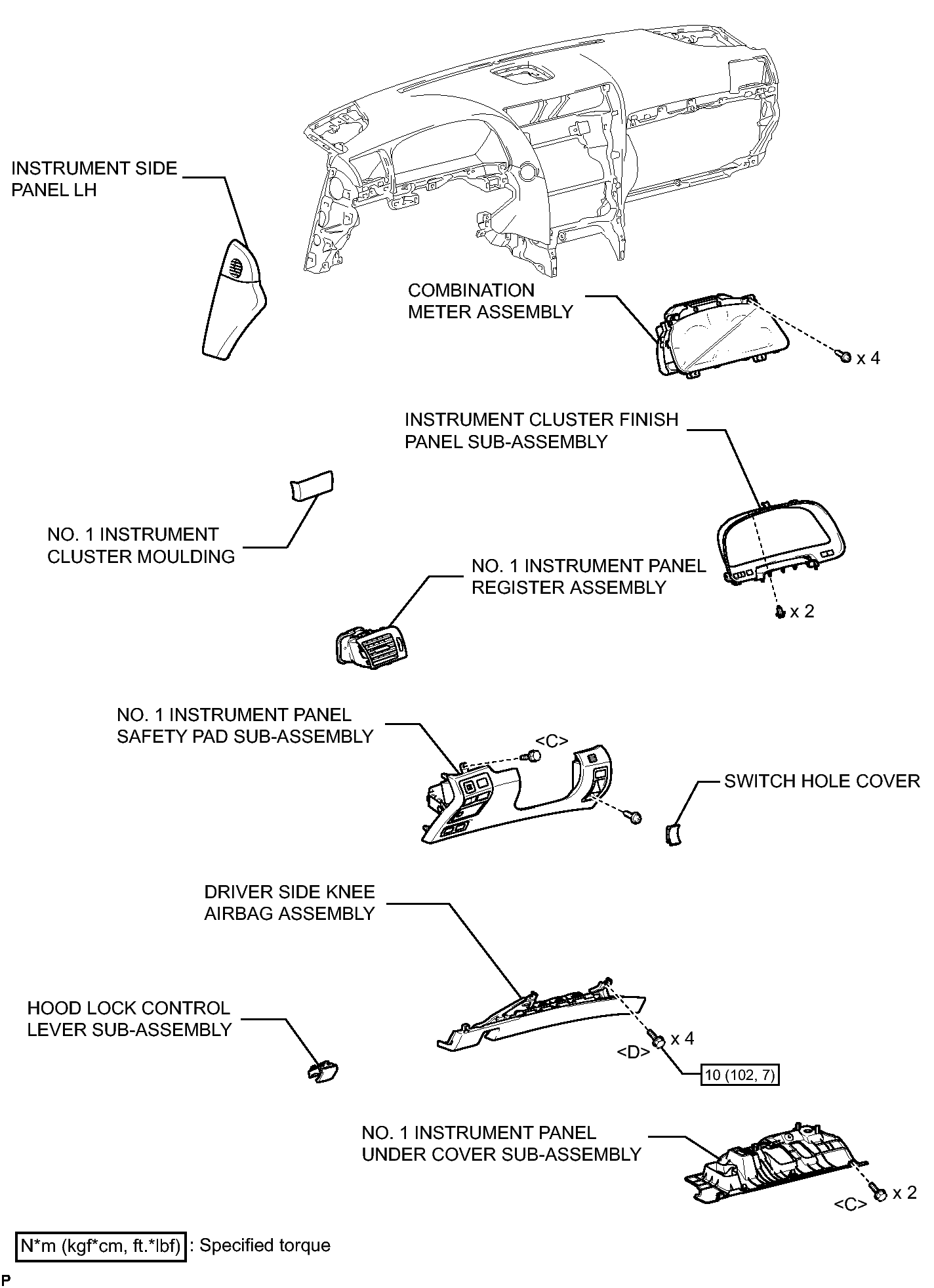 INSTRUMENT SIDE PANEL LH

COMBINATION METER ASSEMBLY

x 4

INSTRUMENT CLUSTER FINISH PANEL SUB-ASSEMBLY

NO. 1 INSTRUMENT CLUSTER MOULDING

NO. 1 INSTRUMENT PANEL REGISTER ASSEMBLY

x 2

NO. 1 INSTRUMENT PANEL SAFETY PAD SUB-ASSEMBLY

<C>

SWITCH HOLE COVER

DRIVER SIDE KNEE AIRBAG ASSEMBLY

HOOD LOCK CONTROL LEVER SUB-ASSEMBLY

x 4

<D>

10 (102, 7)

NO. 1 INSTRUMENT PANEL UNDER COVER SUB-ASSEMBLY

<C>

x 2

N*m (kgf*cm, ft.*lbf) : Specified torque

P