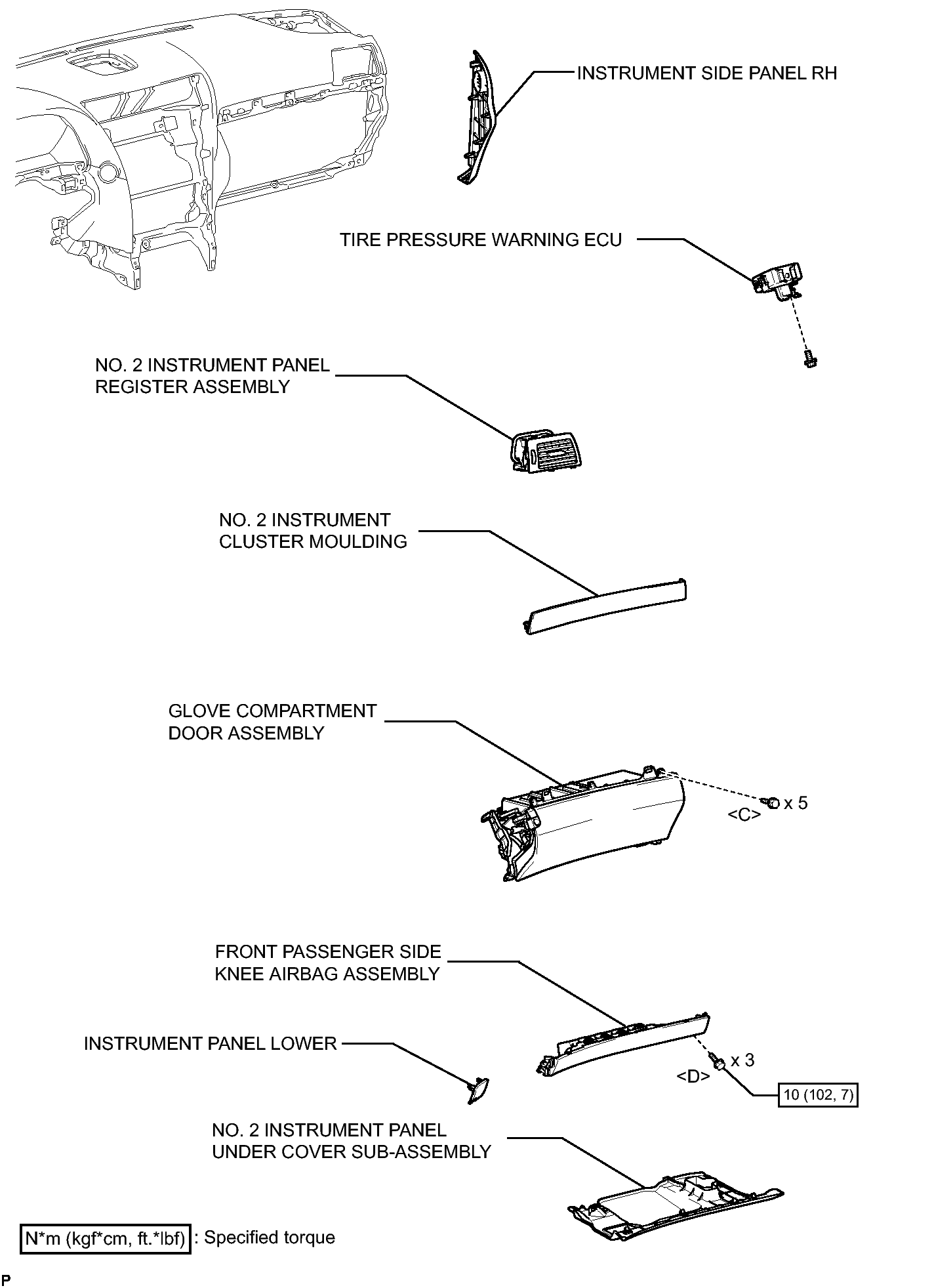 INSTRUMENT SIDE PANEL RH

TIRE PRESSURE WARNING ECU

NO. 2 INSTRUMENT PANEL REGISTER ASSEMBLY

NO. 2 INSTRUMENT CLUSTER MOULDING

GLOVE COMPARTMENT DOOR ASSEMBLY

x 5
<C>

FRONT PASSENGER SIDE KNEE AIRBAG ASSEMBLY

INSTRUMENT PANEL LOWER

x 3
<D>

10 (102, 7)

NO. 2 INSTRUMENT PANEL UNDER COVER SUB-ASSEMBLY

N*m (kgf*cm, ft.*lbf) : Specified torque

P