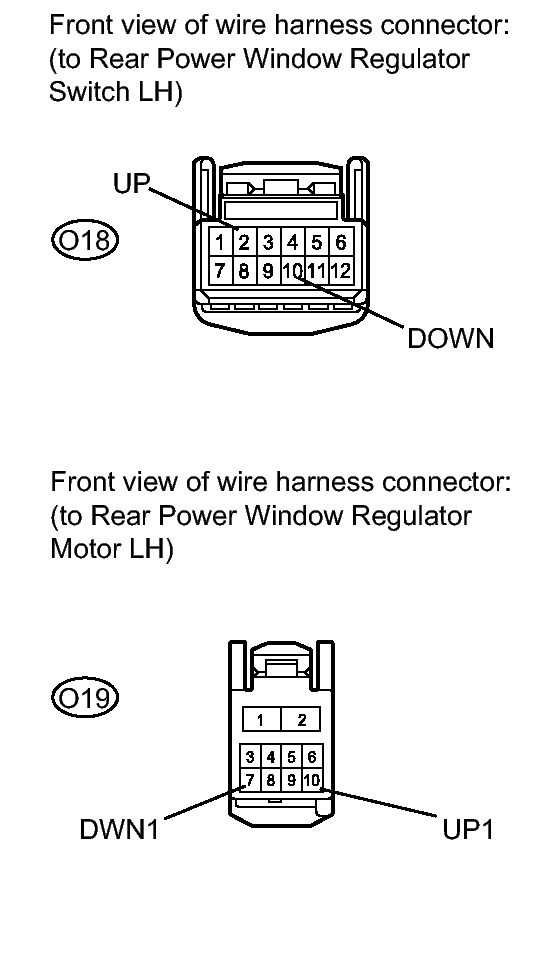 Front view of wire harness connector:
(to Rear Power Window Regulator Switch LH)

UP
O18
1 2 3 4 5 6
7 8 9 10 11 12
DOWN

Front view of wire harness connector:
(to Rear Power Window Regulator Motor LH)

O19
1 2
3 4 5 6
7 8 9 10
DWN1
UP1