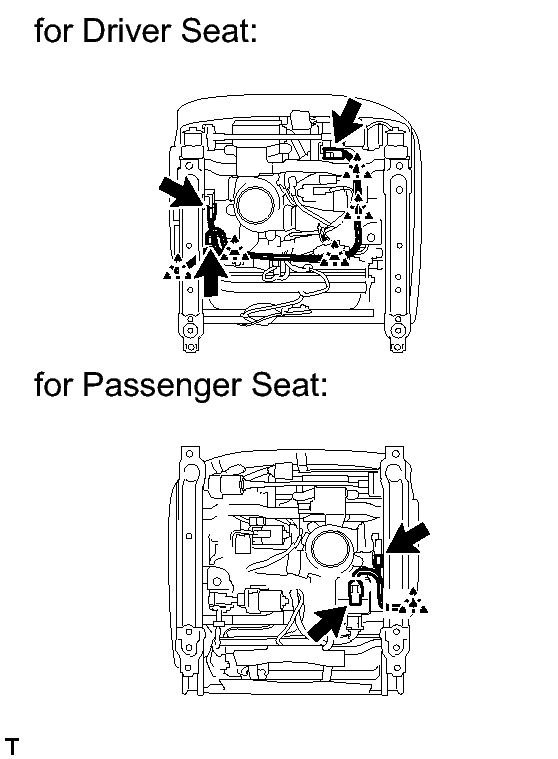 for Driver Seat:

for Passenger Seat:

T