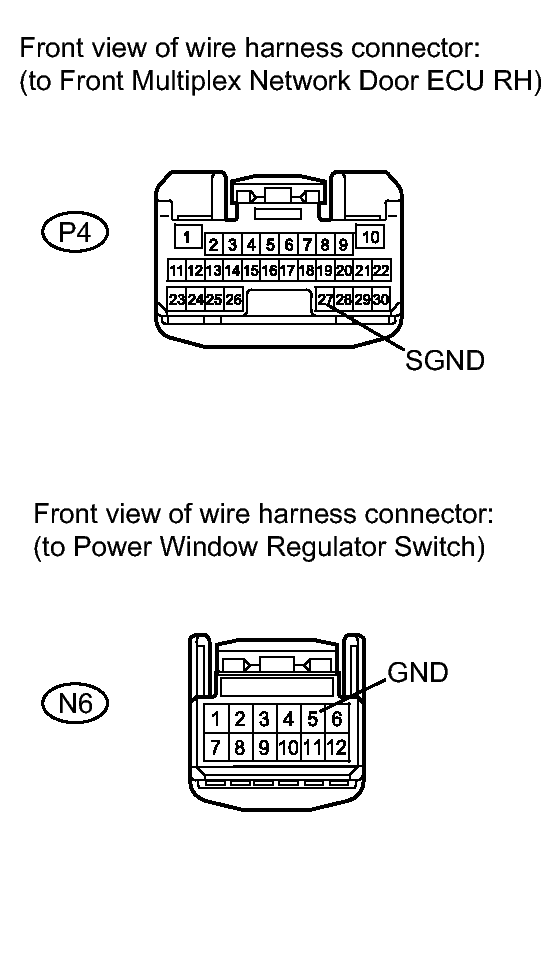 Front view of wire harness connector:
(to Front Multiplex Network Door ECU RH)

P4

1 2 3 4 5 6 7 8 9 10
11 12 13 14 15 16 17 18 19 20 21 22
23 24 25 26 27 28 29 30

SGND

Front view of wire harness connector:
(to Power Window Regulator Switch)

N6

GND

1 2 3 4 5 6
7 8 9 10 11 12