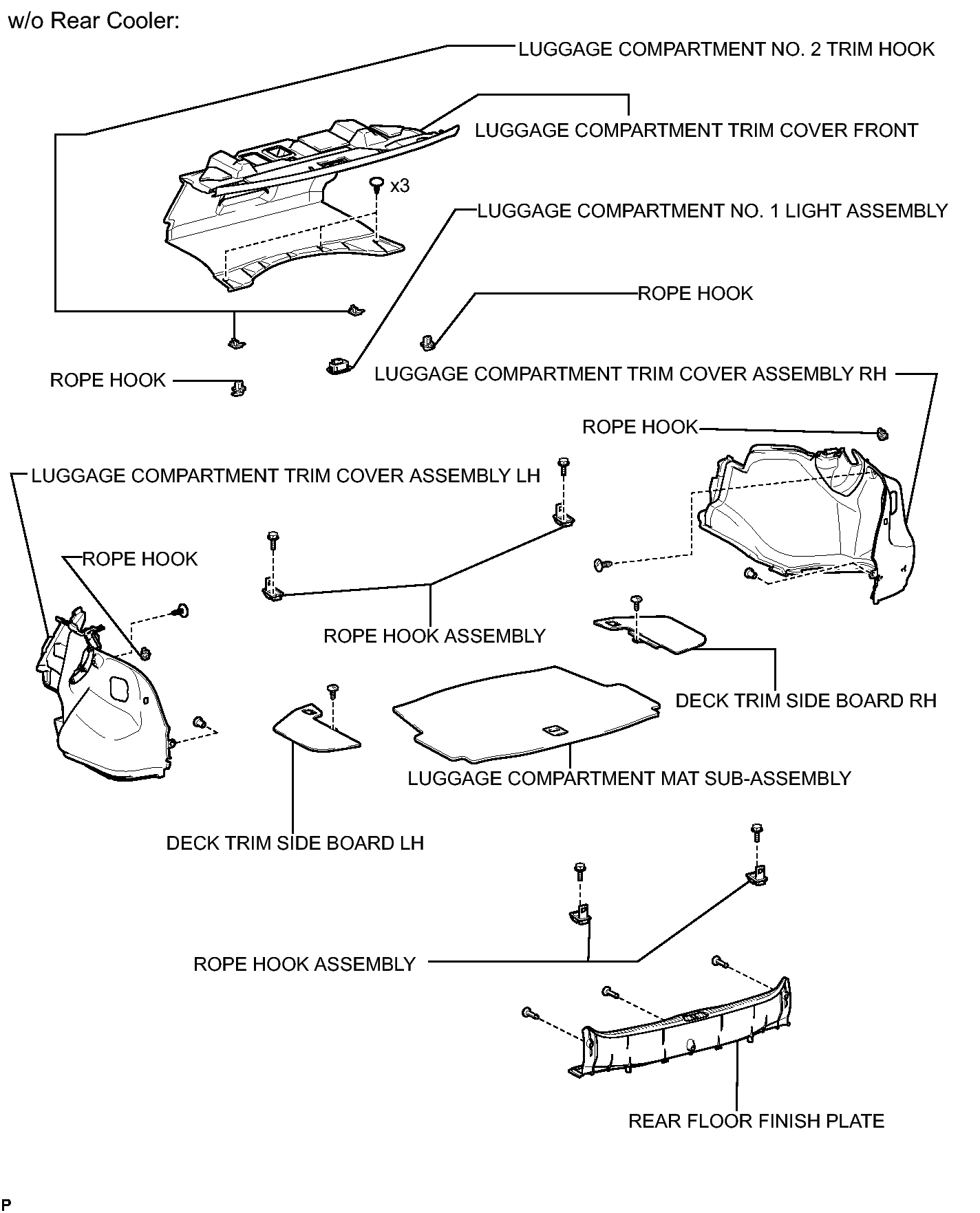 w/o Rear Cooler:

LUGGAGE COMPARTMENT NO. 2 TRIM HOOK

LUGGAGE COMPARTMENT TRIM COVER FRONT

x3

LUGGAGE COMPARTMENT NO. 1 LIGHT ASSEMBLY

ROPE HOOK

ROPE HOOK

LUGGAGE COMPARTMENT TRIM COVER ASSEMBLY RH

ROPE HOOK

LUGGAGE COMPARTMENT TRIM COVER ASSEMBLY LH

ROPE HOOK

ROPE HOOK ASSEMBLY

DECK TRIM SIDE BOARD RH

LUGGAGE COMPARTMENT MAT SUB-ASSEMBLY

DECK TRIM SIDE BOARD LH

ROPE HOOK ASSEMBLY

REAR FLOOR FINISH PLATE

P