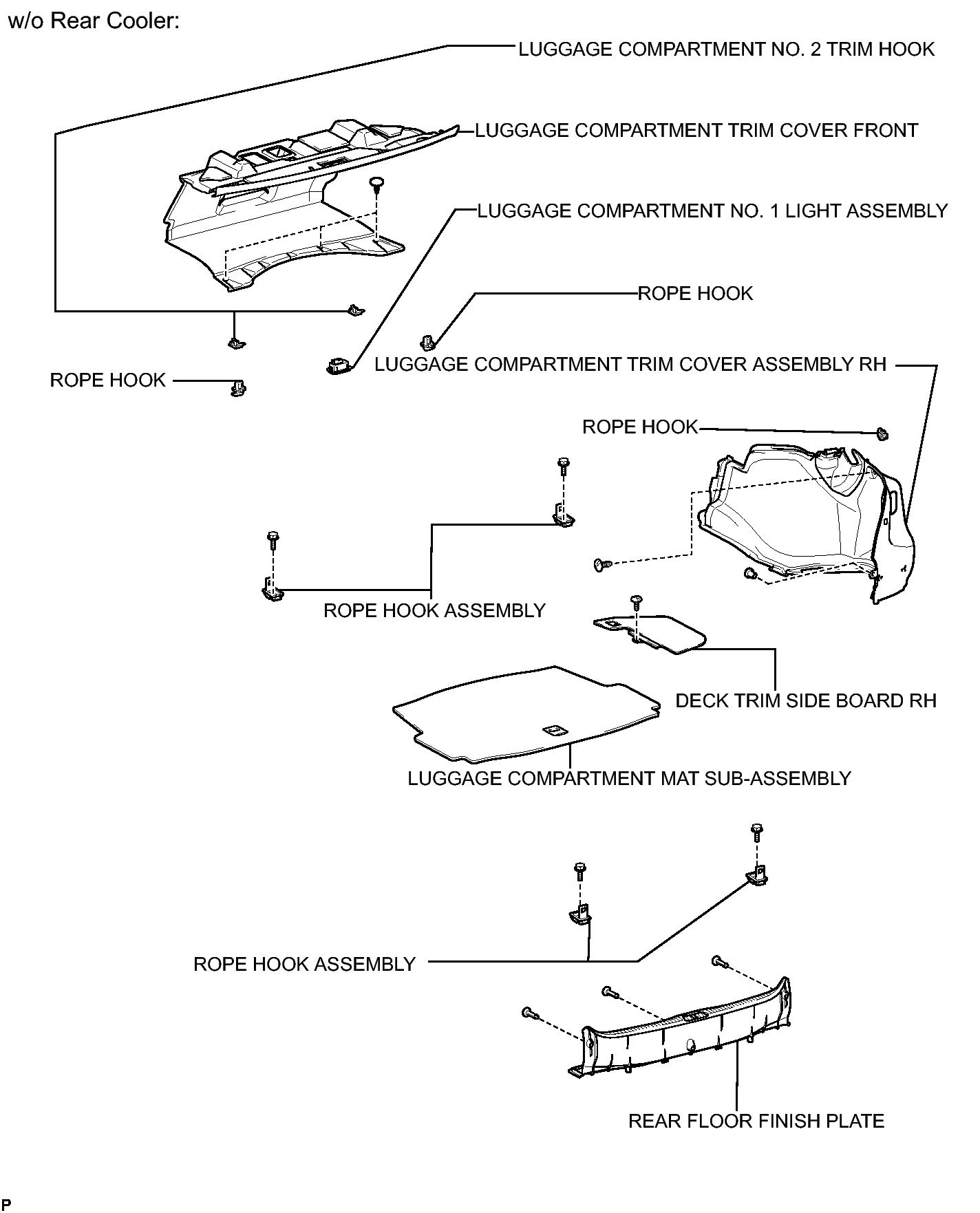 w/o Rear Cooler:

LUGGAGE COMPARTMENT NO. 2 TRIM HOOK

LUGGAGE COMPARTMENT TRIM COVER FRONT

LUGGAGE COMPARTMENT NO. 1 LIGHT ASSEMBLY

ROPE HOOK

LUGGAGE COMPARTMENT TRIM COVER ASSEMBLY RH

ROPE HOOK

ROPE HOOK

ROPE HOOK ASSEMBLY

DECK TRIM SIDE BOARD RH

LUGGAGE COMPARTMENT MAT SUB-ASSEMBLY

ROPE HOOK ASSEMBLY

REAR FLOOR FINISH PLATE

P