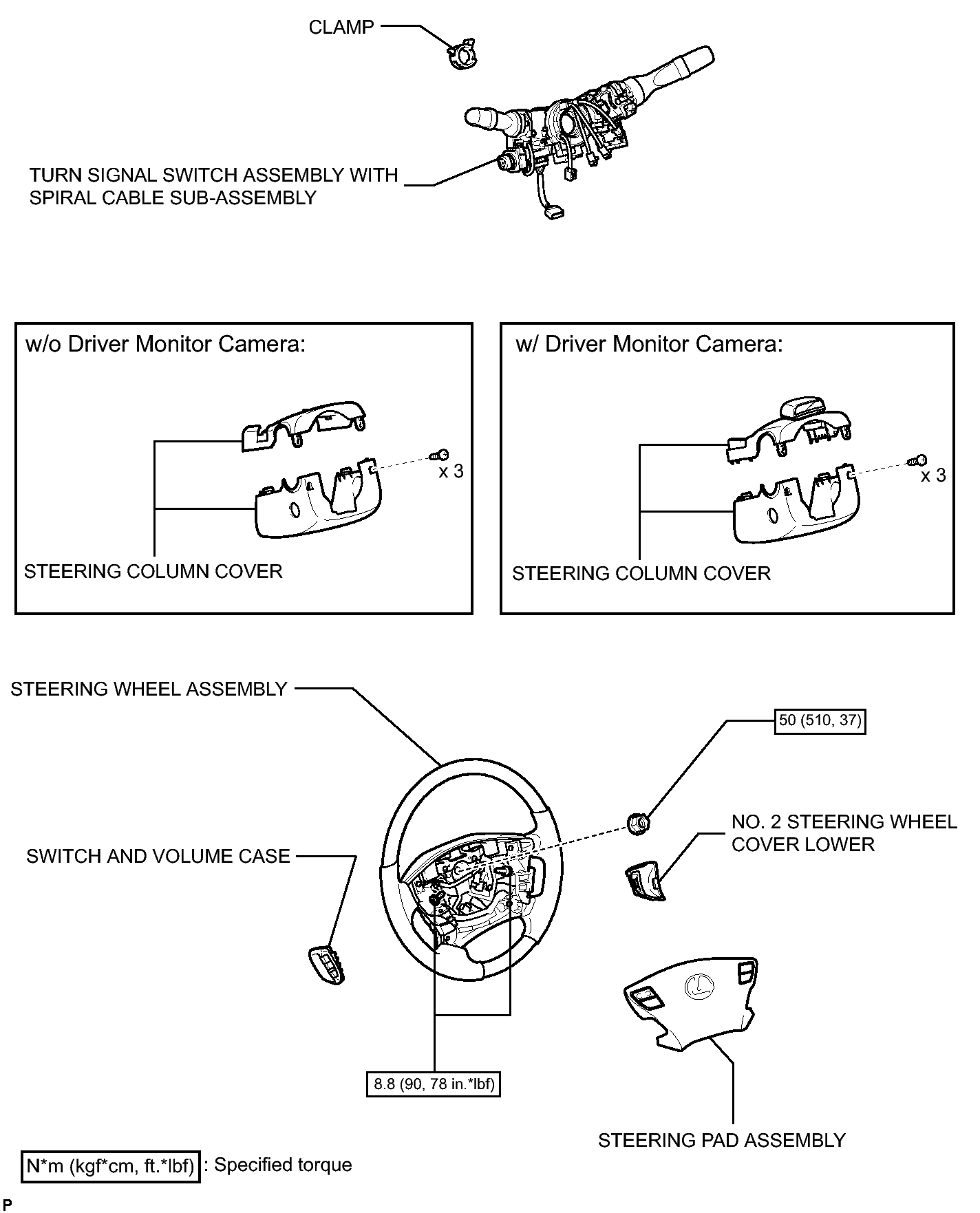 CLAMP

TURN SIGNAL SWITCH ASSEMBLY WITH SPIRAL CABLE SUB-ASSEMBLY

w/o Driver Monitor Camera:

x 3

STEERING COLUMN COVER

w/ Driver Monitor Camera:

x 3

STEERING COLUMN COVER

STEERING WHEEL ASSEMBLY

50 (510, 37)

NO. 2 STEERING WHEEL COVER LOWER

SWITCH AND VOLUME CASE

8.8 (90, 78 in.*lbf)

STEERING PAD ASSEMBLY

N*m (kgf*cm, ft.*lbf) : Specified torque

P