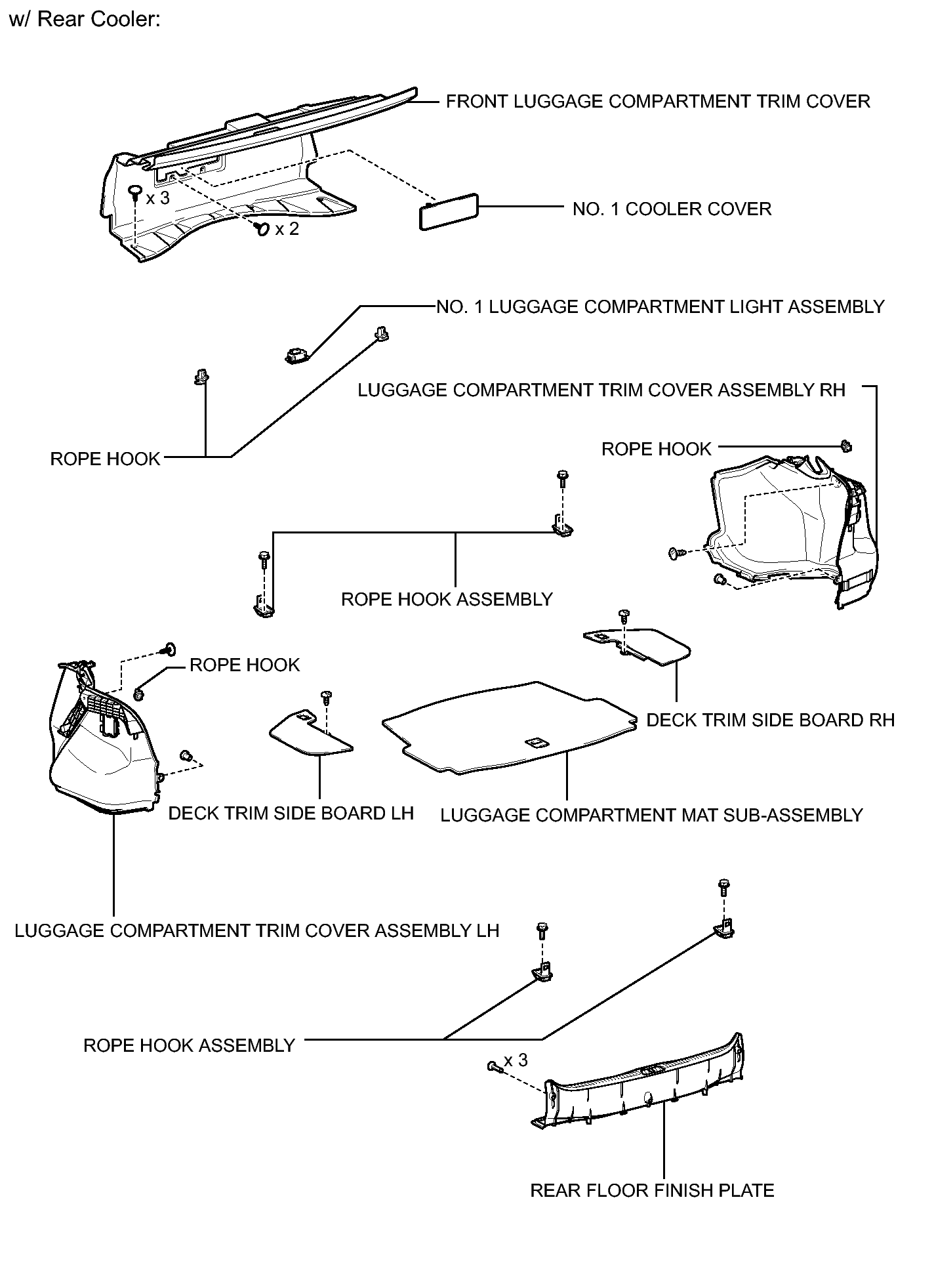 w/ Rear Cooler:

FRONT LUGGAGE COMPARTMENT TRIM COVER

x 3

x 2

NO. 1 COOLER COVER

NO. 1 LUGGAGE COMPARTMENT LIGHT ASSEMBLY

LUGGAGE COMPARTMENT TRIM COVER ASSEMBLY RH

ROPE HOOK

ROPE HOOK

ROPE HOOK ASSEMBLY

ROPE HOOK

DECK TRIM SIDE BOARD RH

DECK TRIM SIDE BOARD LH

LUGGAGE COMPARTMENT MAT SUB-ASSEMBLY

LUGGAGE COMPARTMENT TRIM COVER ASSEMBLY LH

ROPE HOOK ASSEMBLY

x 3

REAR FLOOR FINISH PLATE