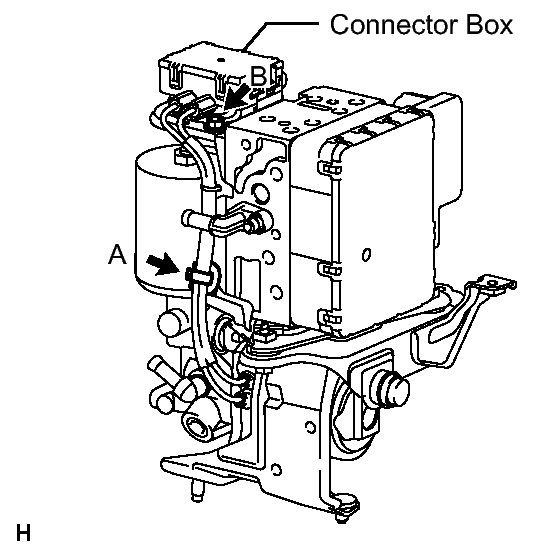 Connector Box

B

A

H