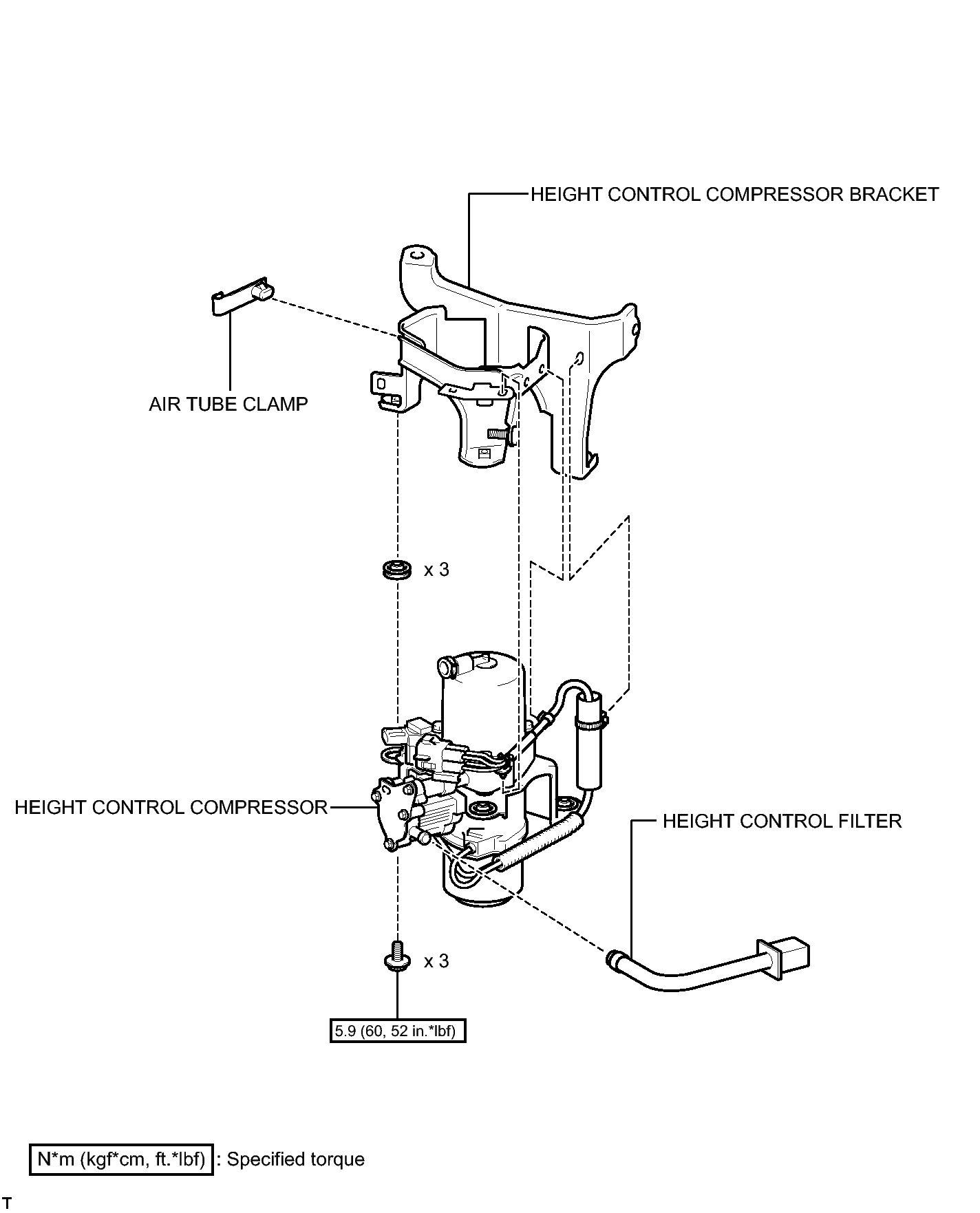 HEIGHT CONTROL COMPRESSOR BRACKET

AIR TUBE CLAMP

x 3

HEIGHT CONTROL COMPRESSOR

HEIGHT CONTROL FILTER

x 3

5.9 (60, 52 in.*lbf)

N*m (kgf*cm, ft.*lbf) : Specified torque

T