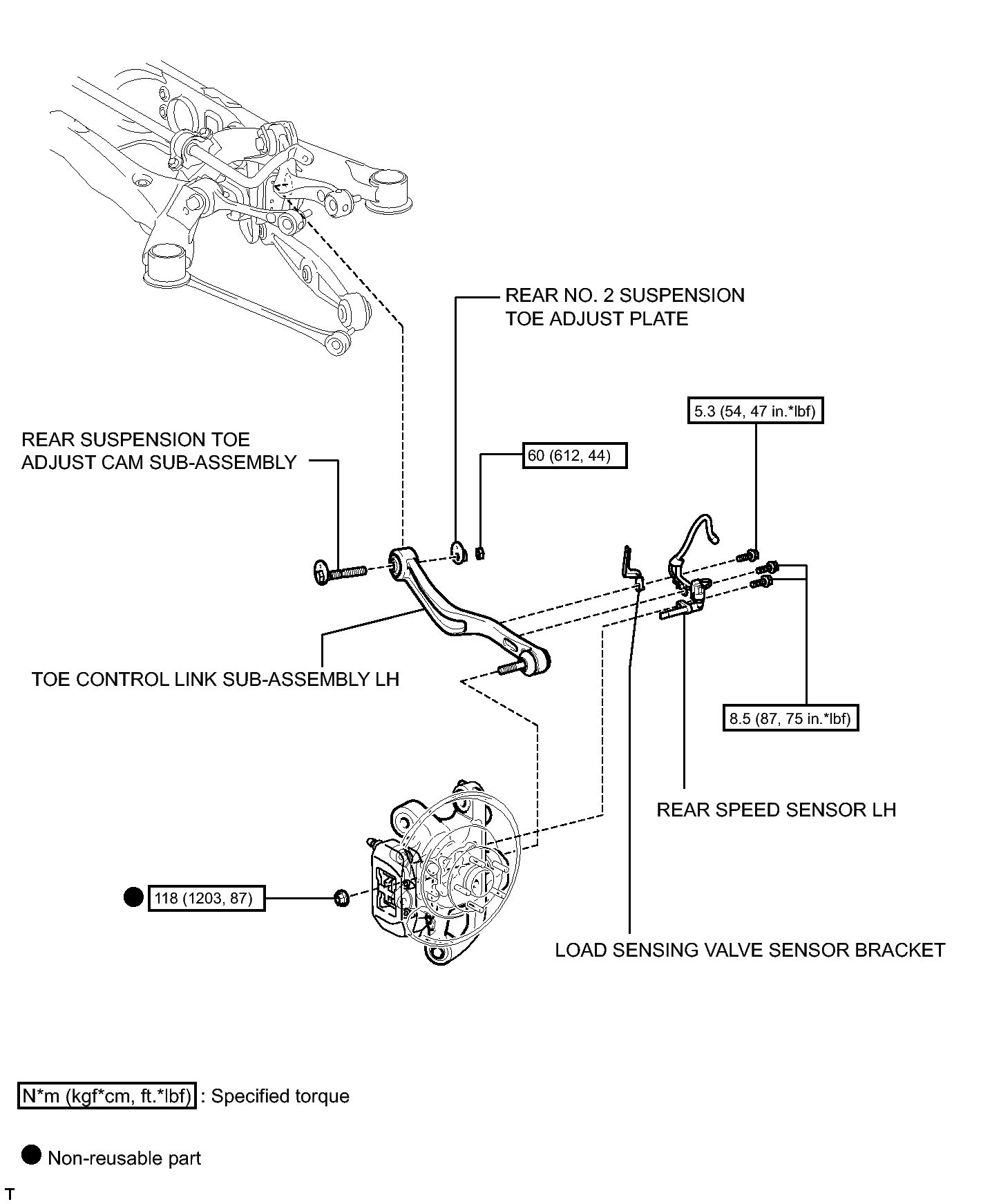 REAR NO. 2 SUSPENSION TOE ADJUST PLATE

5.3 (54, 47 in.*lbf)

REAR SUSPENSION TOE ADJUST CAM SUB-ASSEMBLY

60 (612, 44)

TOE CONTROL LINK SUB-ASSEMBLY LH

8.5 (87, 75 in.*lbf)

REAR SPEED SENSOR LH

118 (1203, 87)

LOAD SENSING VALVE SENSOR BRACKET

N*m (kgf*cm, ft.*lbf) : Specified torque

Non-reusable part

T