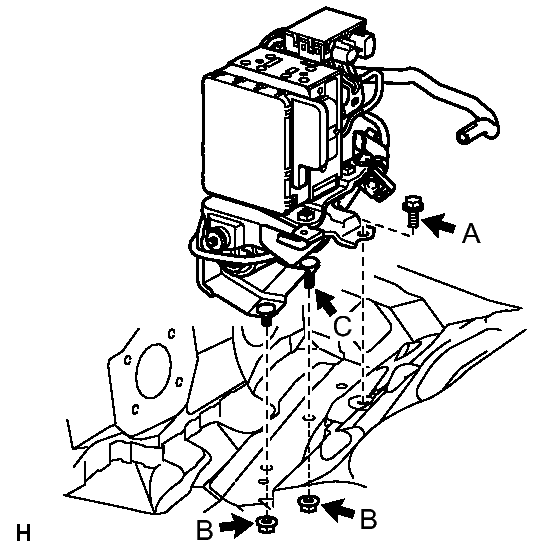 A
C
B
B
H