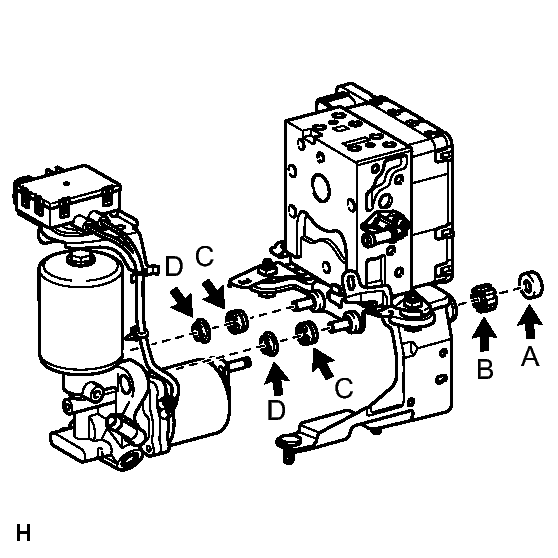 D C
D C
B A
H