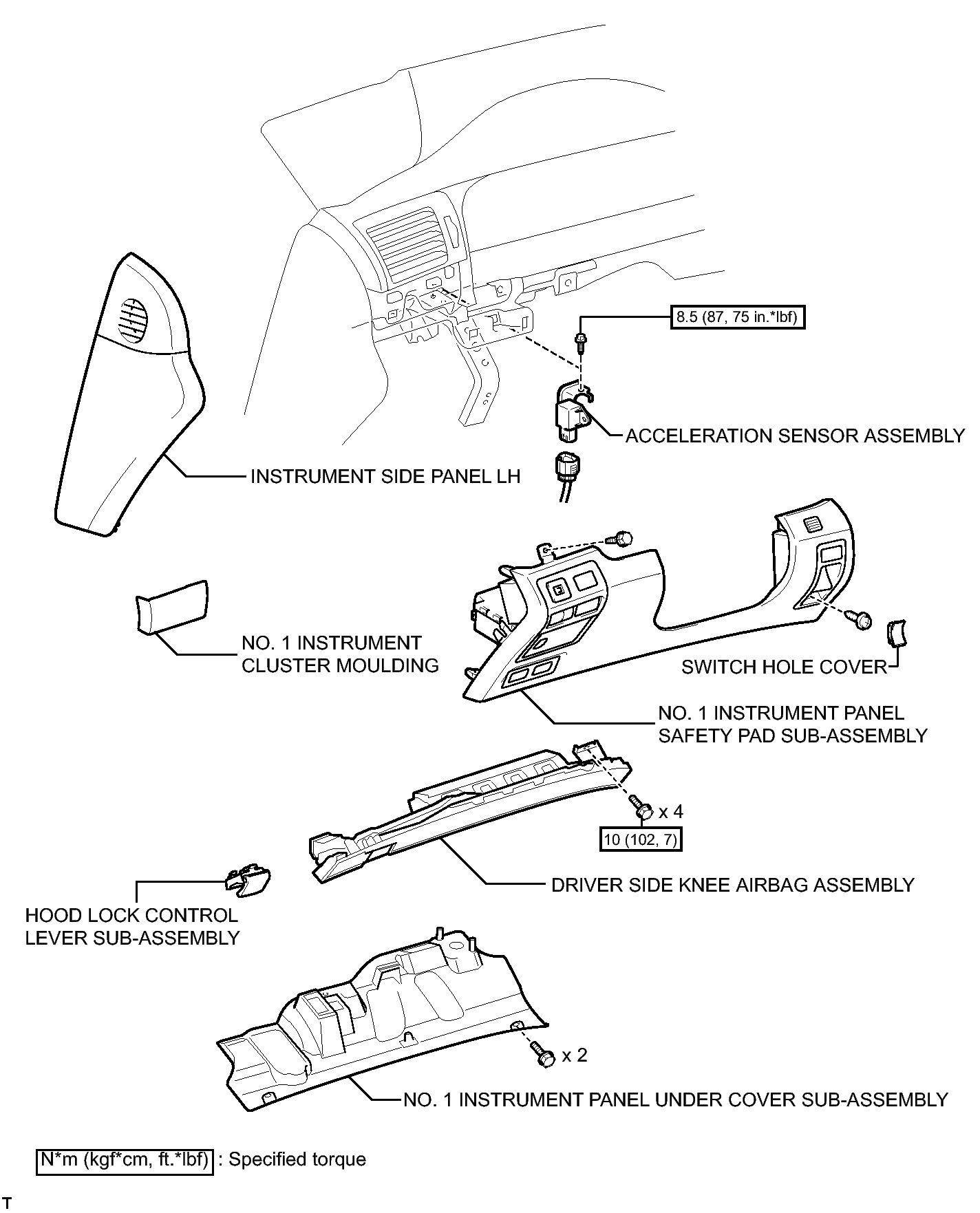 8.5 (87, 75 in.*lbf)

ACCELERATION SENSOR ASSEMBLY

INSTRUMENT SIDE PANEL LH

NO. 1 INSTRUMENT CLUSTER MOULDING

SWITCH HOLE COVER

NO. 1 INSTRUMENT PANEL SAFETY PAD SUB-ASSEMBLY

x 4

10 (102, 7)

DRIVER SIDE KNEE AIRBAG ASSEMBLY

HOOD LOCK CONTROL LEVER SUB-ASSEMBLY

x 2

NO. 1 INSTRUMENT PANEL UNDER COVER SUB-ASSEMBLY

N*m (kgf*cm, ft.*lbf) : Specified torque

T