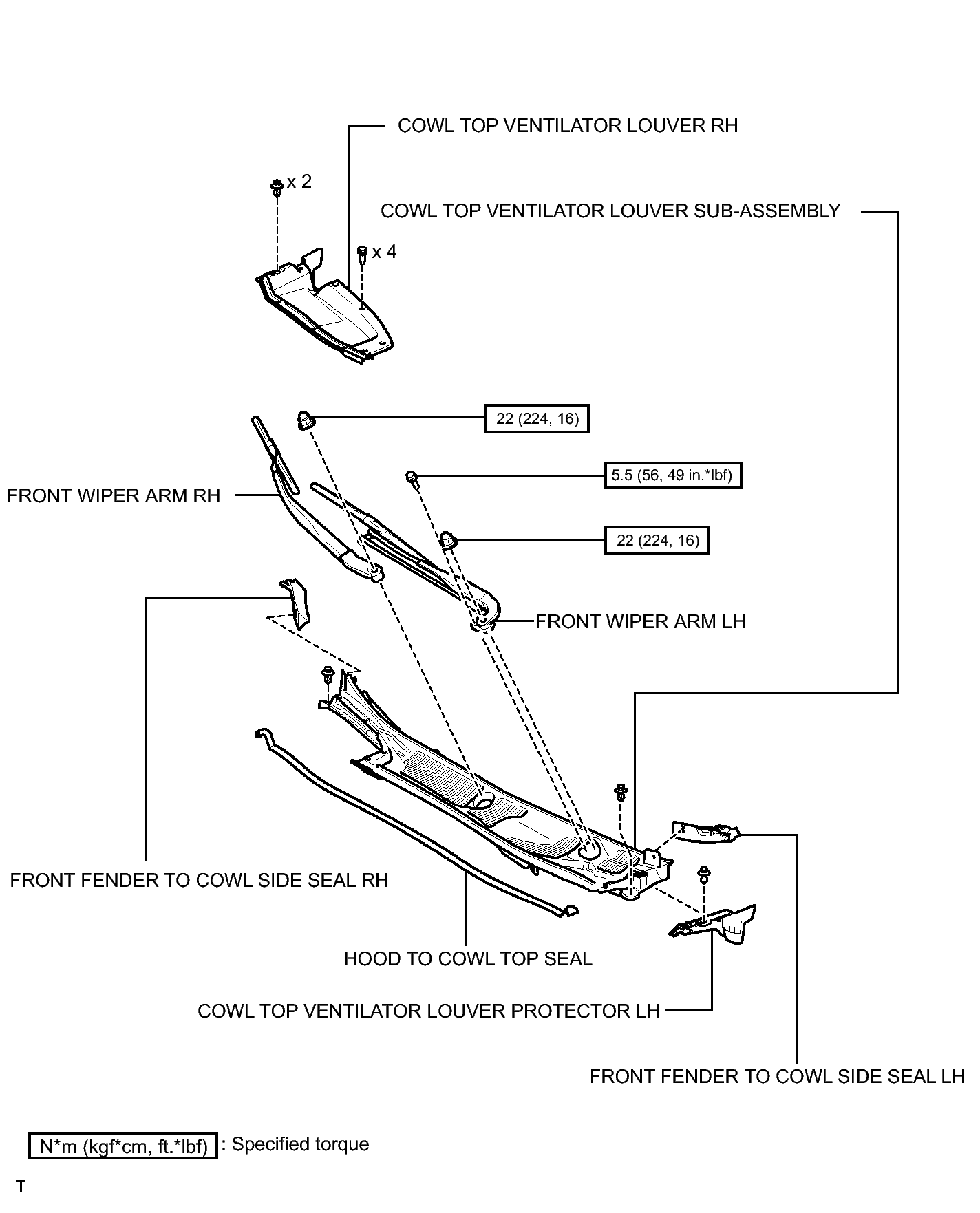 COWL TOP VENTILATOR LOUVER RH

x 2

COWL TOP VENTILATOR LOUVER SUB-ASSEMBLY

x 4

22 (224, 16)

5.5 (56, 49 in.*lbf)

FRONT WIPER ARM RH

22 (224, 16)

FRONT WIPER ARM LH

FRONT FENDER TO COWL SIDE SEAL RH

HOOD TO COWL TOP SEAL

COWL TOP VENTILATOR LOUVER PROTECTOR LH

FRONT FENDER TO COWL SIDE SEAL LH

N*m (kgf*cm, ft.*lbf) : Specified torque

T