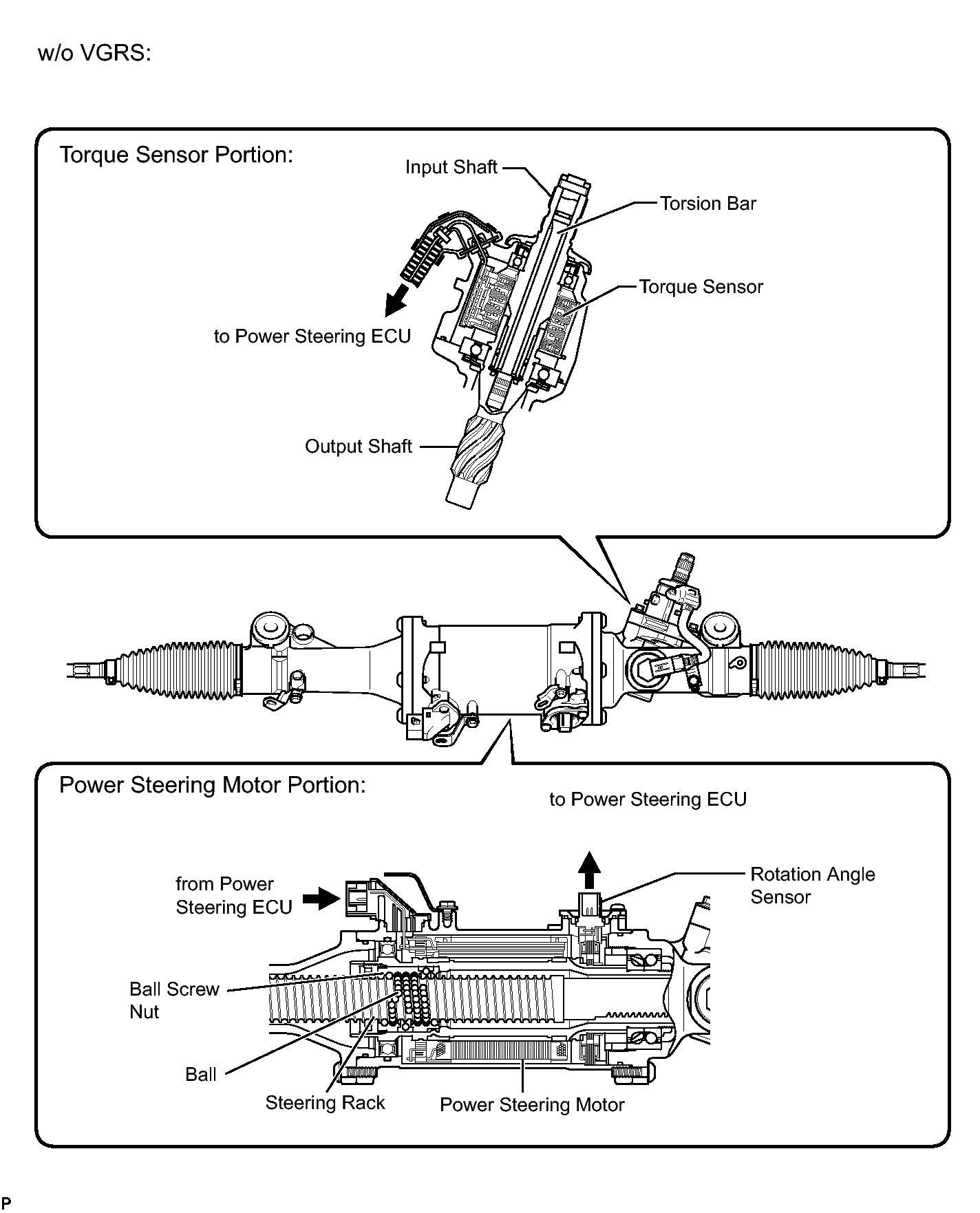 w/o VGRS:

Torque Sensor Portion:

Input Shaft

Torsion Bar

Torque Sensor

to Power Steering ECU

Output Shaft

Power Steering Motor Portion:

to Power Steering ECU

from Power Steering ECU

Rotation Angle Sensor

Ball Screw Nut

Ball

Steering Rack

Power Steering Motor

P