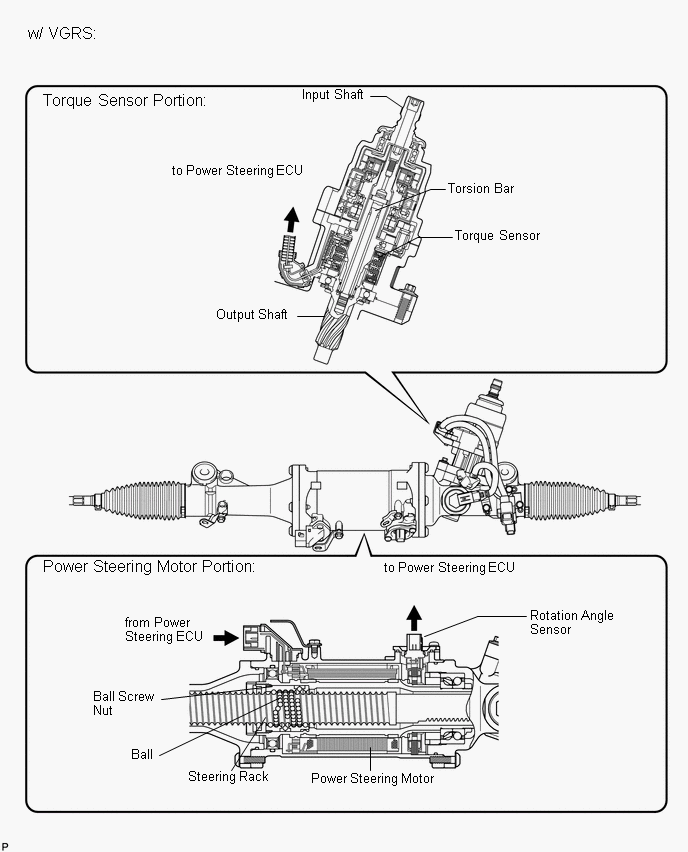 w/ VGRS:

Torque Sensor Portion:

Input Shaft

to Power Steering ECU

Torsion Bar

Torque Sensor

Output Shaft

Power Steering Motor Portion:

to Power Steering ECU

from Power Steering ECU

Rotation Angle Sensor

Ball Screw Nut

Ball

Steering Rack

Power Steering Motor

P