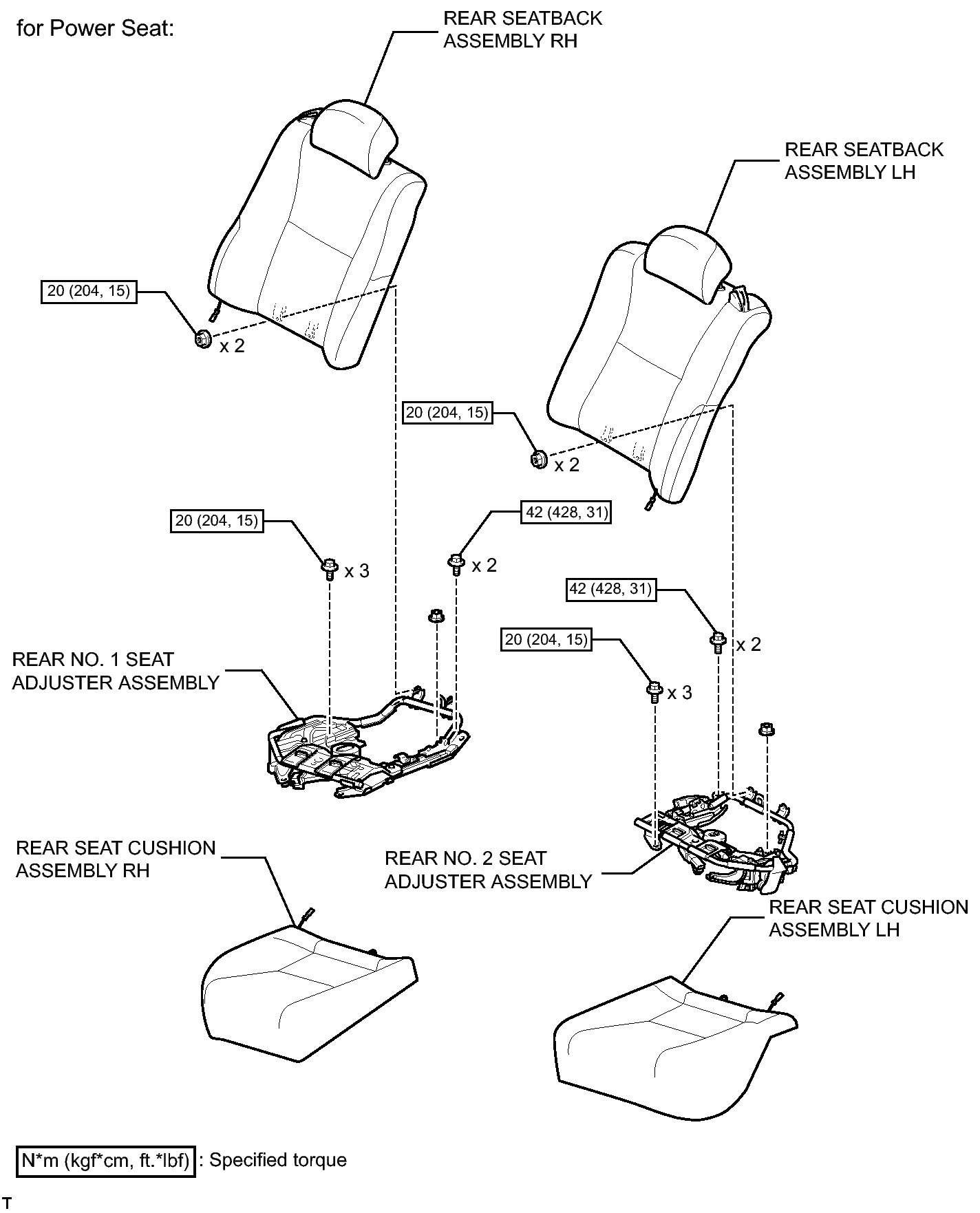 for Power Seat:

REAR SEATBACK ASSEMBLY RH

REAR SEATBACK ASSEMBLY LH

20 (204, 15)

x 2

20 (204, 15)

x 2

20 (204, 15)

x 3

42 (428, 31)

x 2

42 (428, 31)

x 2

20 (204, 15)

x 3

REAR NO. 1 SEAT ADJUSTER ASSEMBLY

REAR SEAT CUSHION ASSEMBLY RH

REAR NO. 2 SEAT ADJUSTER ASSEMBLY

REAR SEAT CUSHION ASSEMBLY LH

N*m (kgf*cm, ft.*lbf) : Specified torque

T