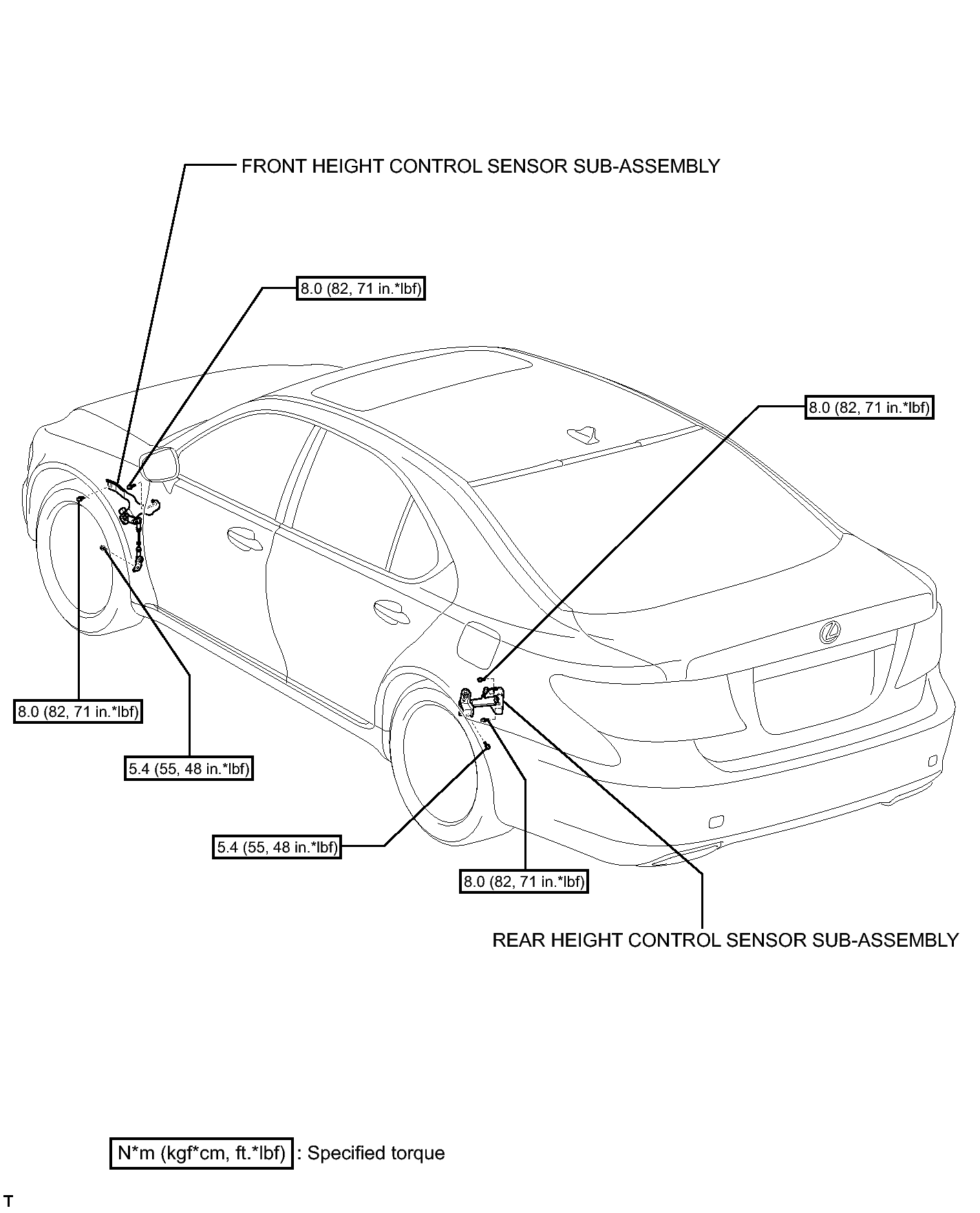 FRONT HEIGHT CONTROL SENSOR SUB-ASSEMBLY

8.0 (82, 71 in.*lbf)

8.0 (82, 71 in.*lbf)

8.0 (82, 71 in.*lbf)

5.4 (55, 48 in.*lbf)

5.4 (55, 48 in.*lbf)

8.0 (82, 71 in.*lbf)

REAR HEIGHT CONTROL SENSOR SUB-ASSEMBLY

N*m (kgf*cm, ft.*lbf) : Specified torque

T