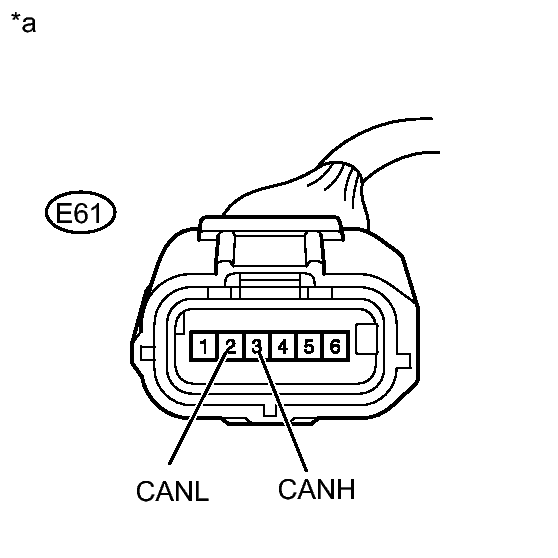 *a

E61

1 2 3 4 5 6

CANL CANH