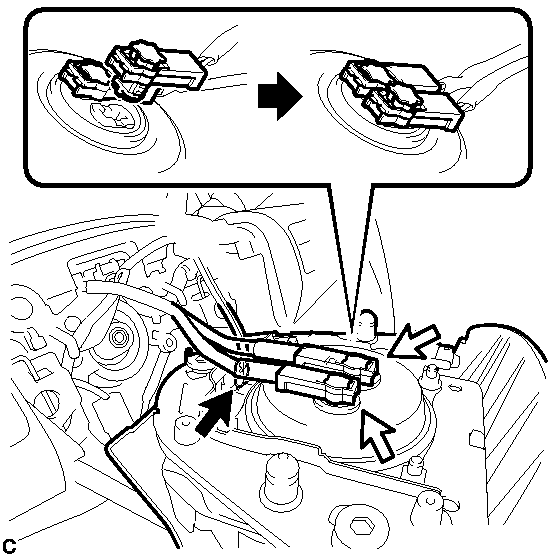 C