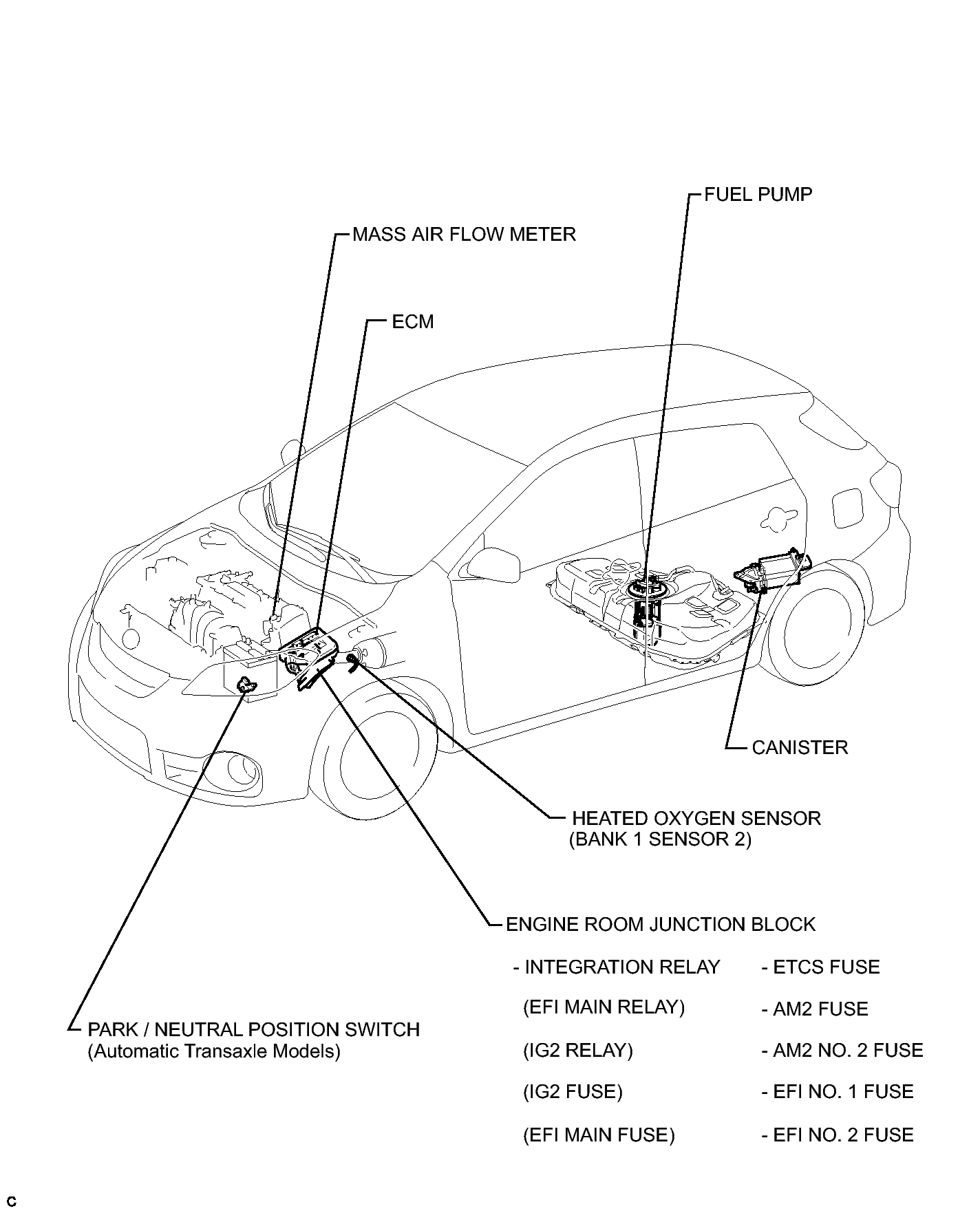 FUEL PUMP

MASS AIR FLOW METER

ECM

CANISTER

HEATED OXYGEN SENSOR
(BANK 1 SENSOR 2)

ENGINE ROOM JUNCTION BLOCK

- INTEGRATION RELAY
(EFI MAIN RELAY)
(IG2 RELAY)
(IG2 FUSE)
(EFI MAIN FUSE)

- ETCS FUSE
- AM2 FUSE
- AM2 NO. 2 FUSE
- EFI NO. 1 FUSE
- EFI NO. 2 FUSE

PARK / NEUTRAL POSITION SWITCH
(Automatic Transaxle Models)

C