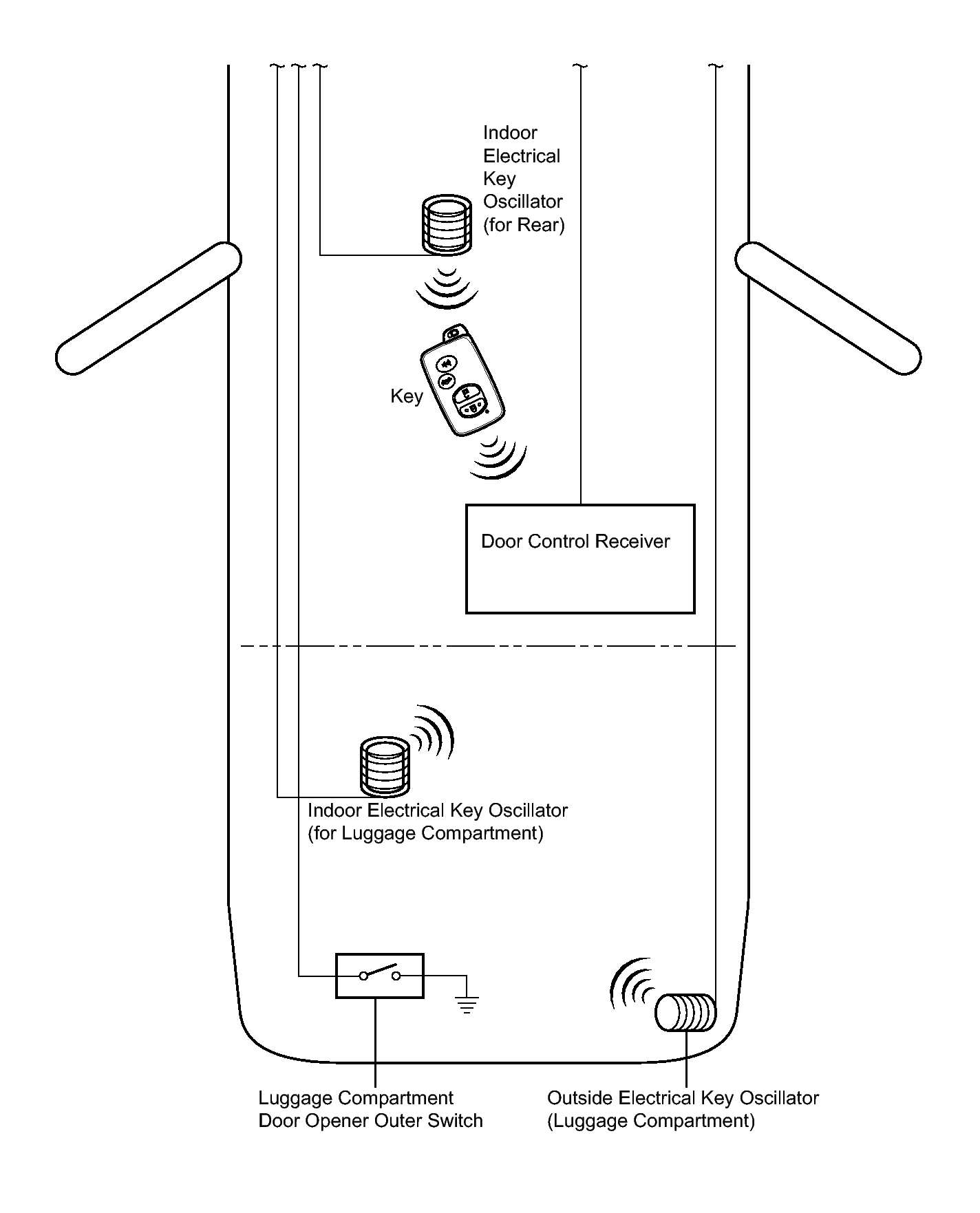 Indoor Electrical Key Oscillator (for Rear)

Key

Door Control Receiver

Indoor Electrical Key Oscillator (for Luggage Compartment)

Luggage Compartment Door Opener Outer Switch

Outside Electrical Key Oscillator (Luggage Compartment)