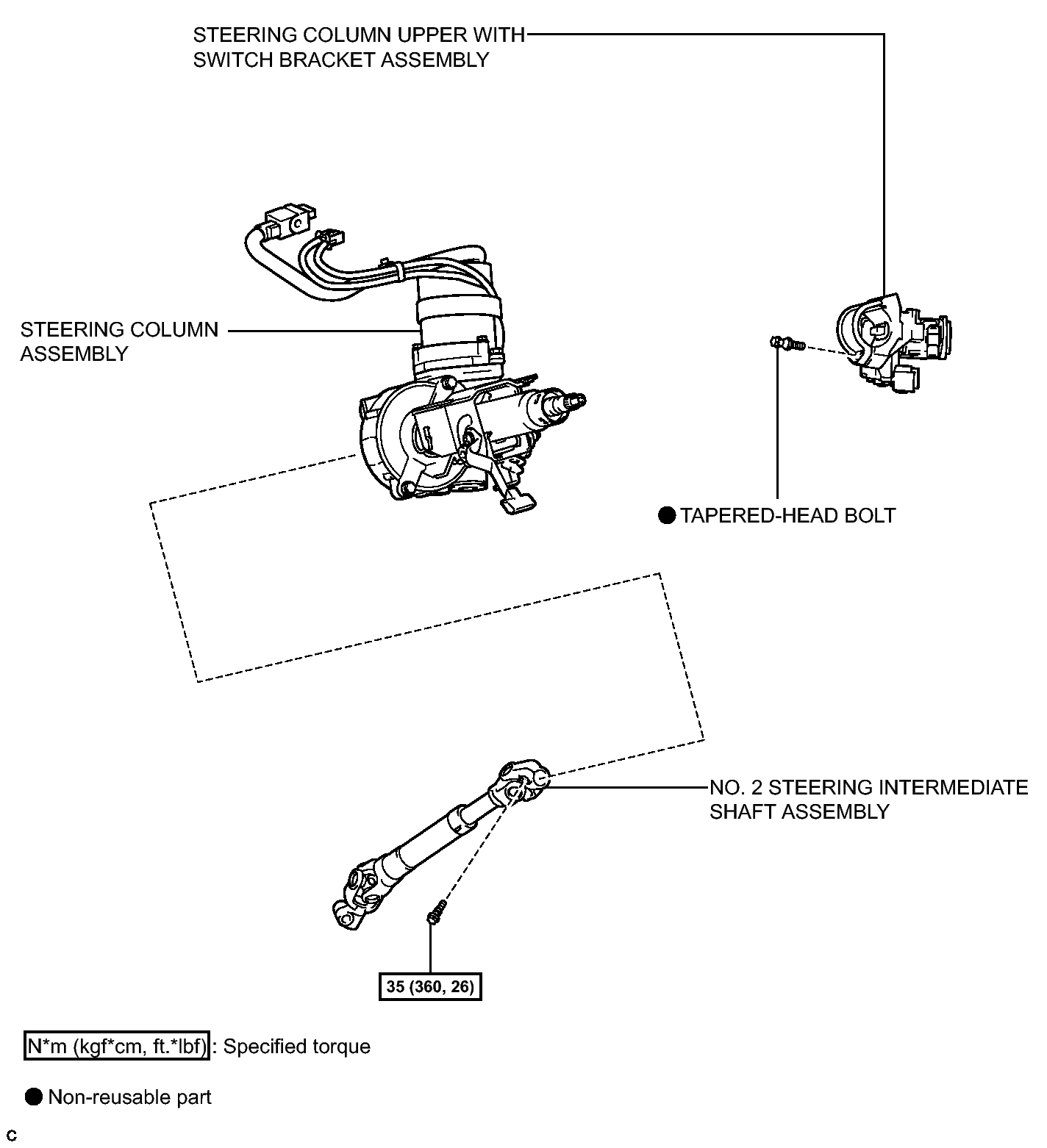 STEERING COLUMN UPPER WITH SWITCH BRACKET ASSEMBLY

STEERING COLUMN ASSEMBLY

● TAPERED-HEAD BOLT

NO. 2 STEERING INTERMEDIATE SHAFT ASSEMBLY

35 (360, 26)

N*m (kgf*cm, ft.*lbf) : Specified torque

● Non-reusable part

C