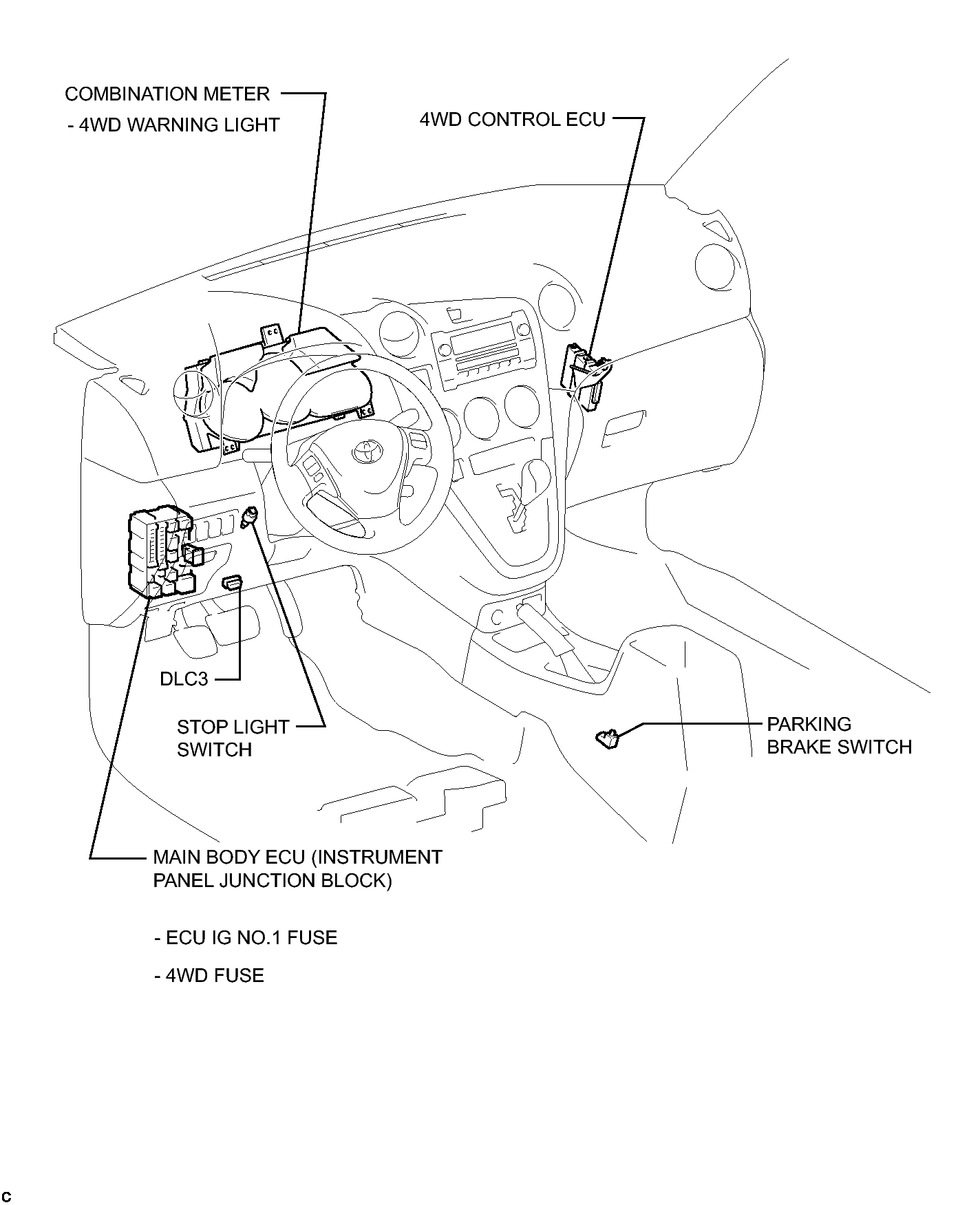 COMBINATION METER
- 4WD WARNING LIGHT

4WD CONTROL ECU

DLC3

STOP LIGHT SWITCH

PARKING BRAKE SWITCH

MAIN BODY ECU (INSTRUMENT PANEL JUNCTION BLOCK)

- ECU IG NO.1 FUSE

- 4WD FUSE

C