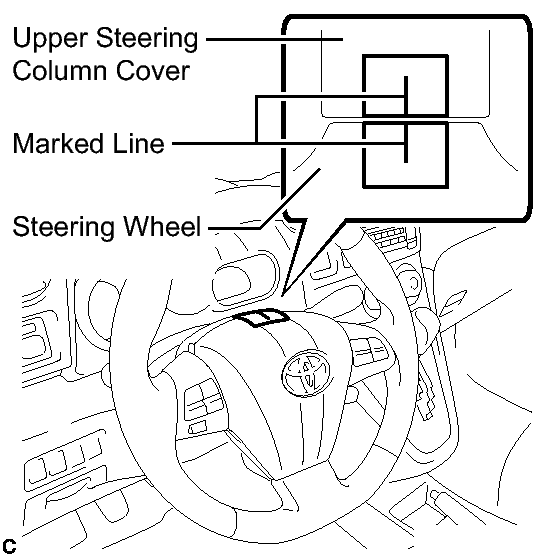 Upper Steering Column Cover

Marked Line

Steering Wheel

C