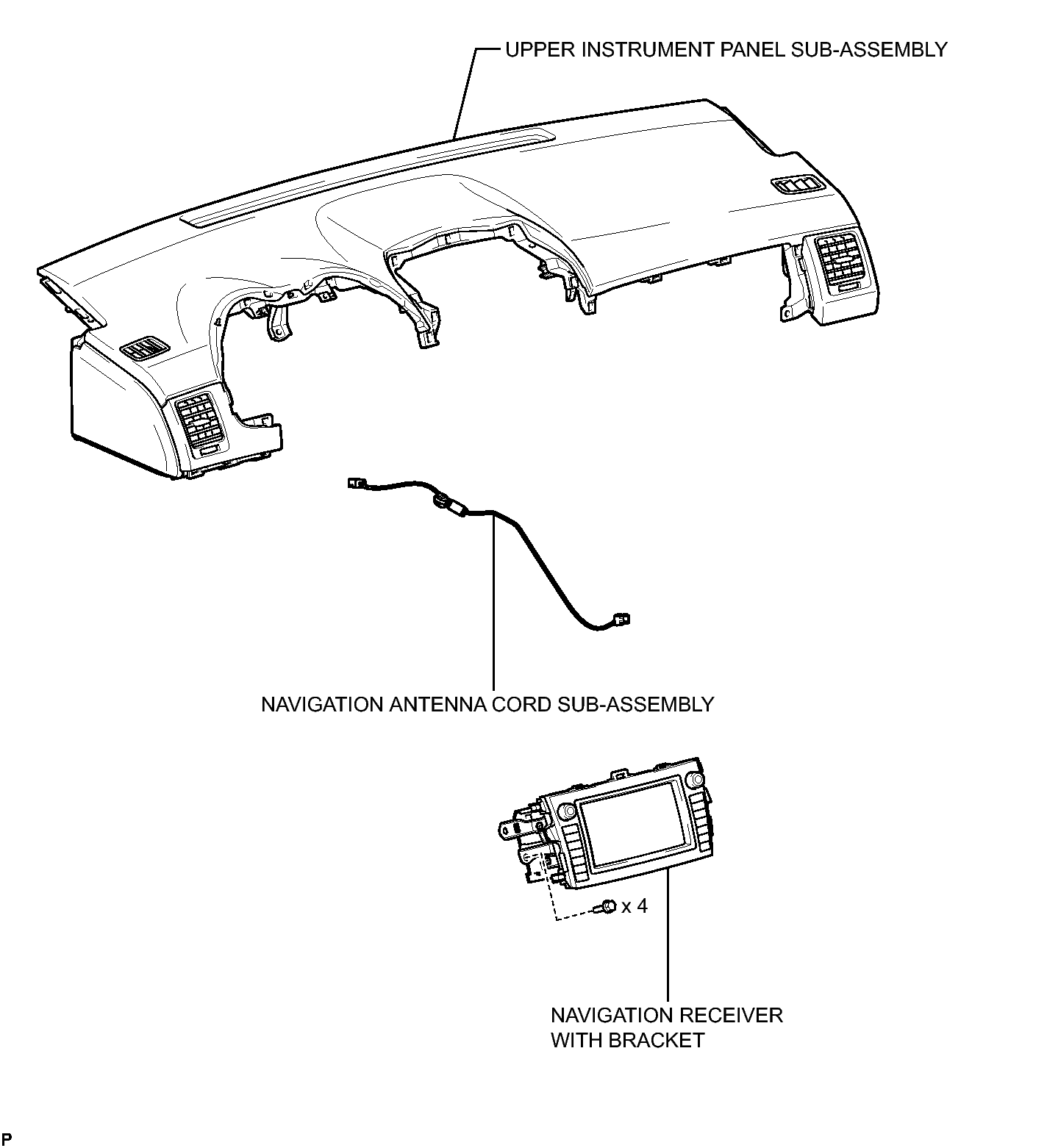 UPPER INSTRUMENT PANEL SUB-ASSEMBLY

NAVIGATION ANTENNA CORD SUB-ASSEMBLY

x 4

NAVIGATION RECEIVER WITH BRACKET

P