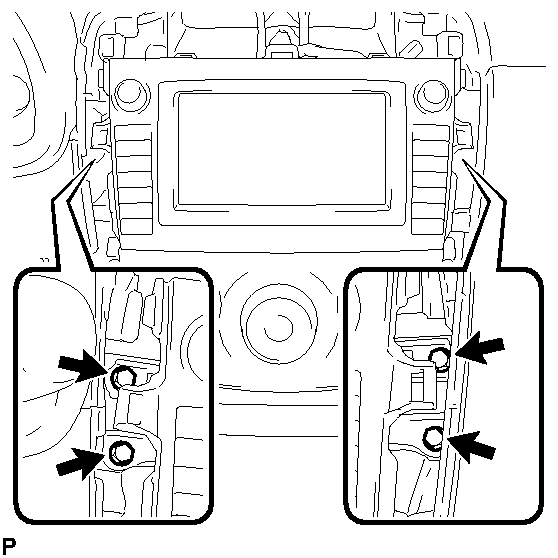 P