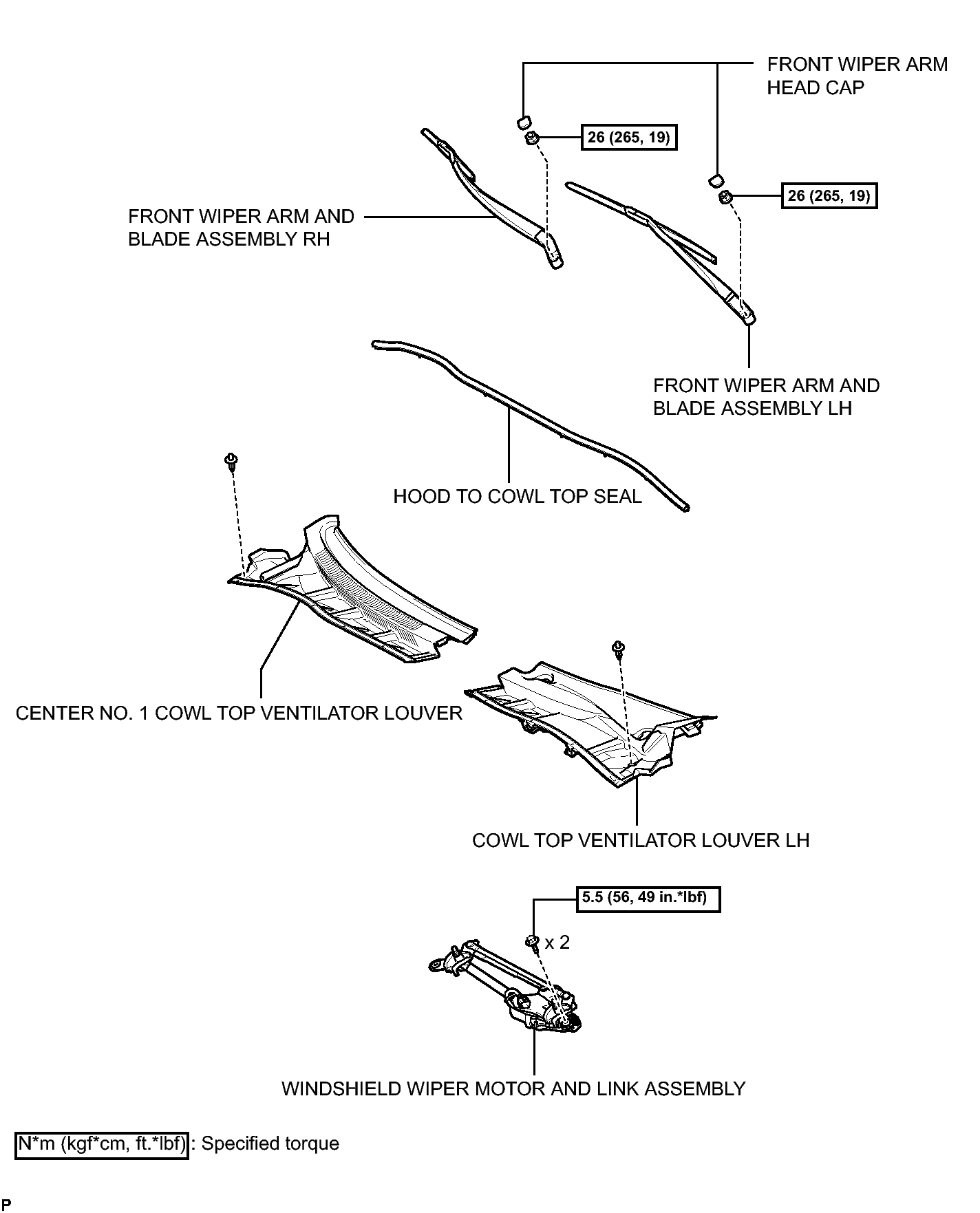 FRONT WIPER ARM HEAD CAP

26 (265, 19)

26 (265, 19)

FRONT WIPER ARM AND BLADE ASSEMBLY RH

FRONT WIPER ARM AND BLADE ASSEMBLY LH

HOOD TO COWL TOP SEAL

CENTER NO. 1 COWL TOP VENTILATOR LOUVER

COWL TOP VENTILATOR LOUVER LH

5.5 (56, 49 in.*lbf)

x 2

WINDSHIELD WIPER MOTOR AND LINK ASSEMBLY

N*m (kgf*cm, ft.*lbf) : Specified torque

P