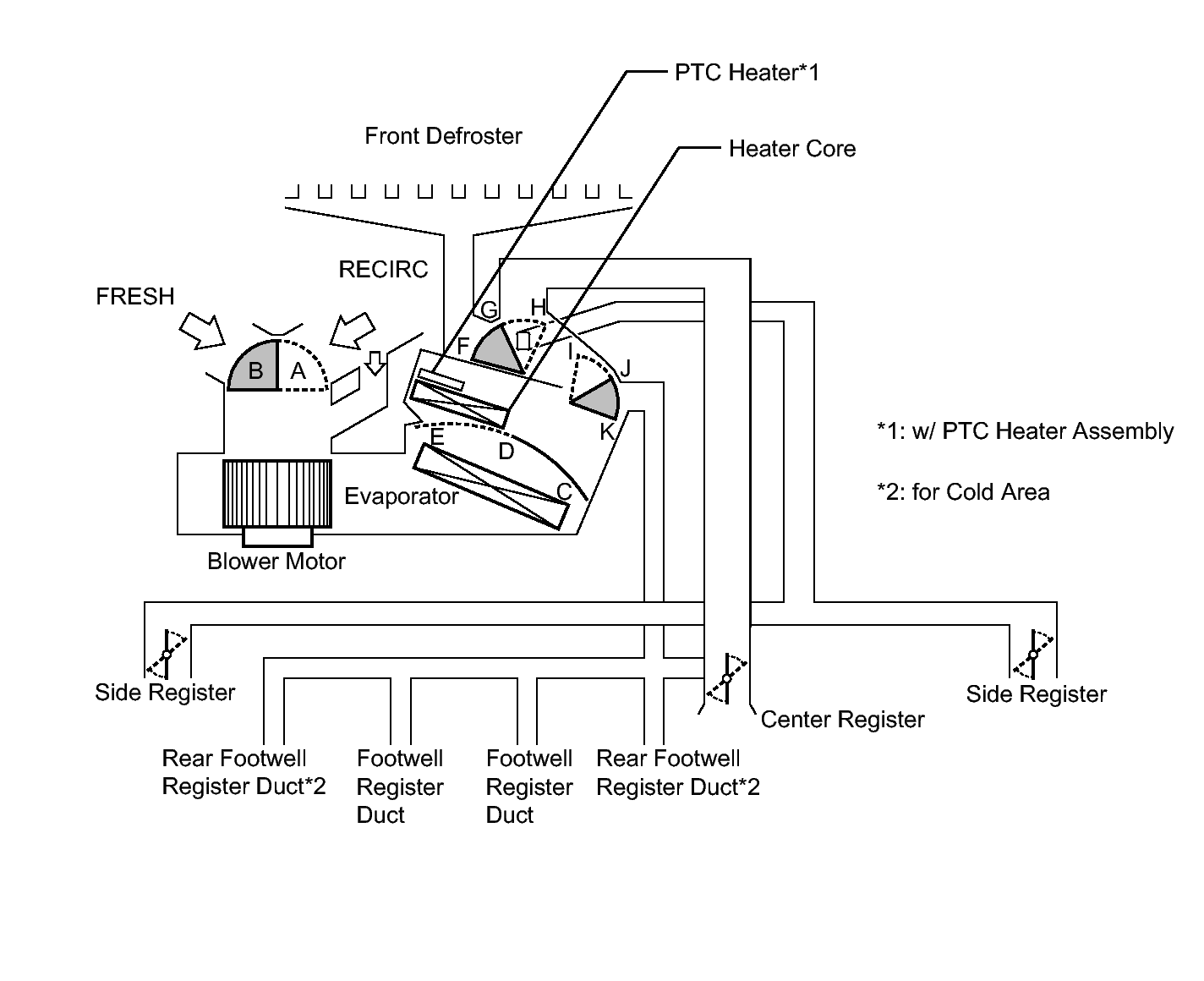 PTC Heater*1

Front Defroster

Heater Core

RECIRC

FRESH

G

H

F

I

J

B

A

K

E

D

C

Evaporator

Blower Motor

*1: w/ PTC Heater Assembly

*2: for Cold Area

Side Register

Center Register

Side Register

Rear Footwell Register Duct*2

Footwell Register Duct

Footwell Register Duct

Rear Footwell Register Duct*2