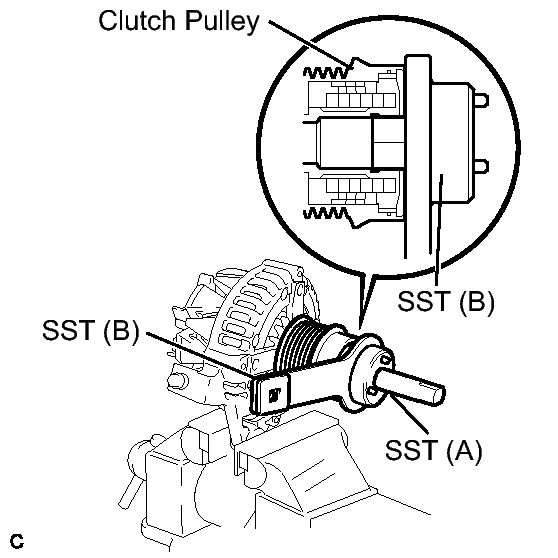 Clutch Pulley

SST (B)

SST (B)

SST (A)

C