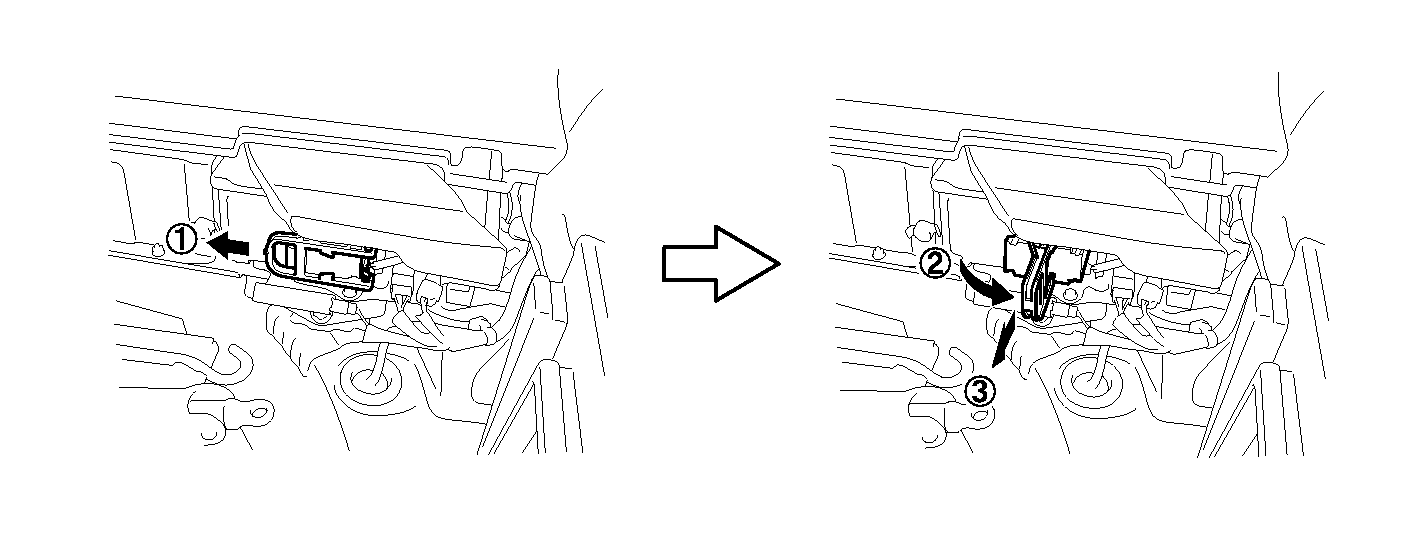 ①
②
③