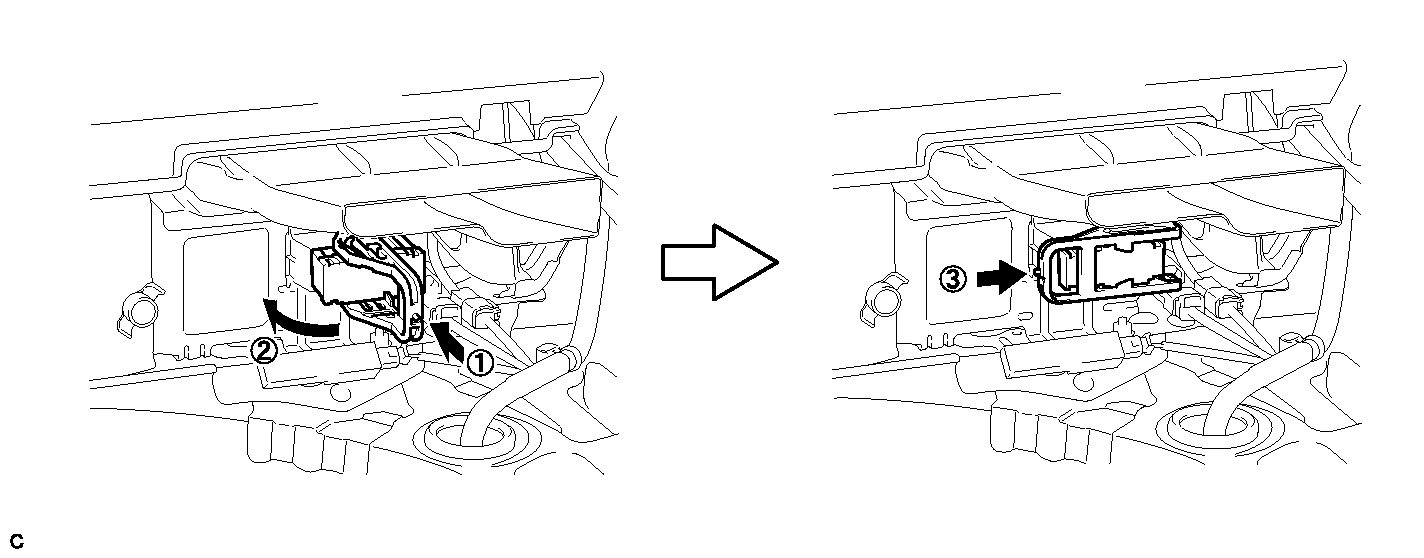 ②
①
③
C