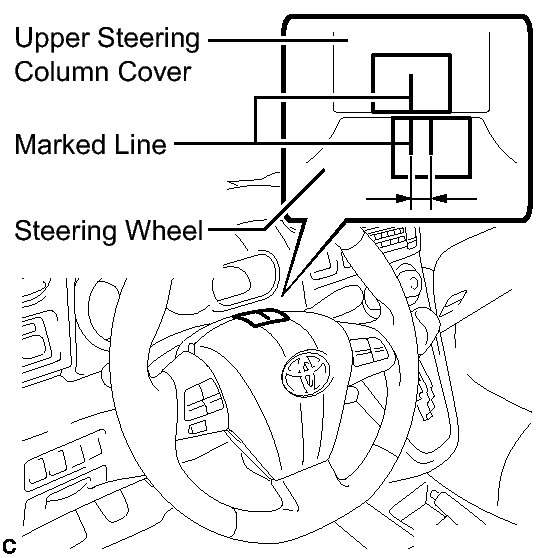 Upper Steering Column Cover

Marked Line

Steering Wheel

C