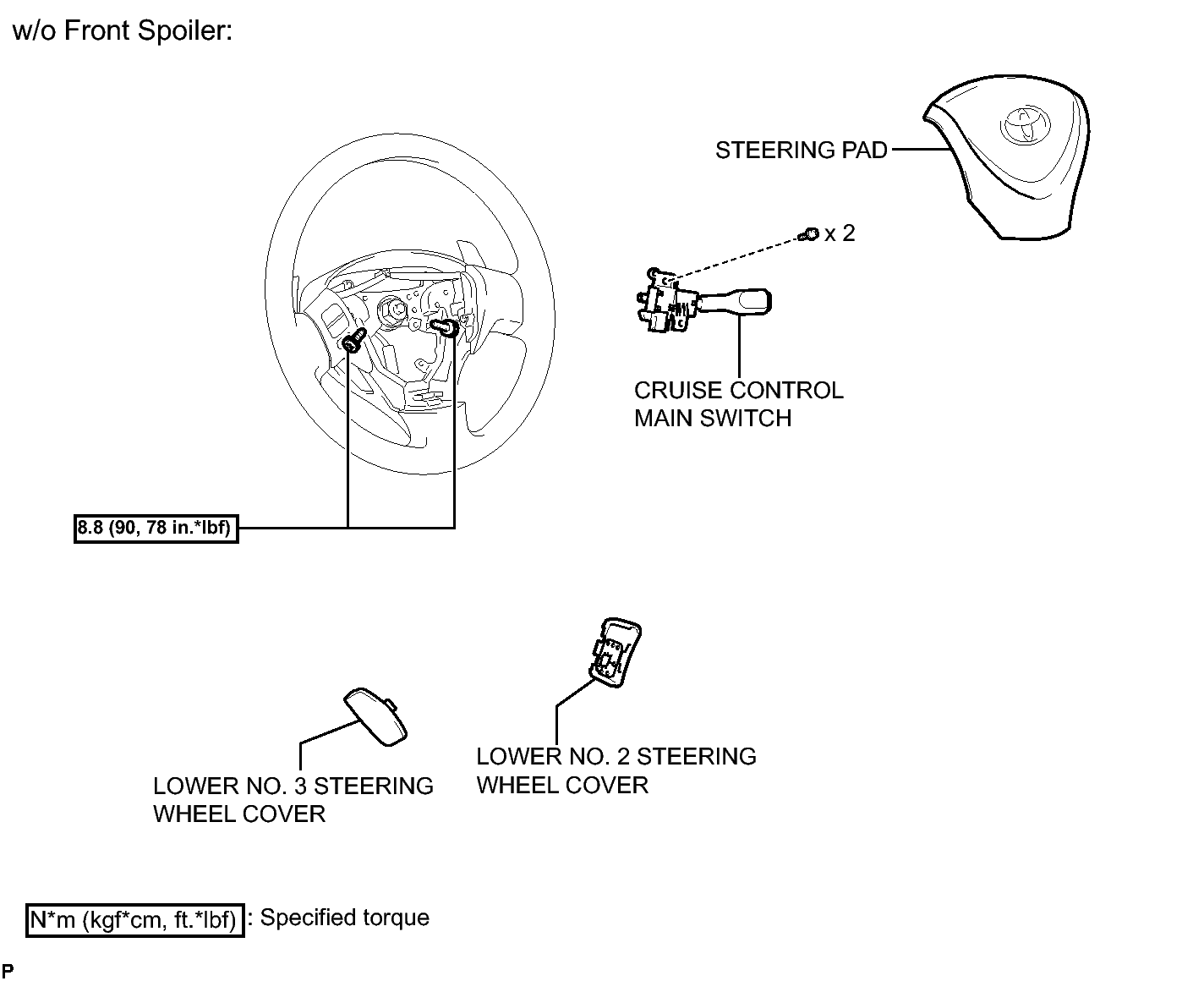 w/o Front Spoiler:

STEERING PAD

x 2

CRUISE CONTROL MAIN SWITCH

8.8 (90, 78 in.*lbf)

LOWER NO. 2 STEERING WHEEL COVER

LOWER NO. 3 STEERING WHEEL COVER

N*m (kgf*cm, ft.*lbf) : Specified torque

P