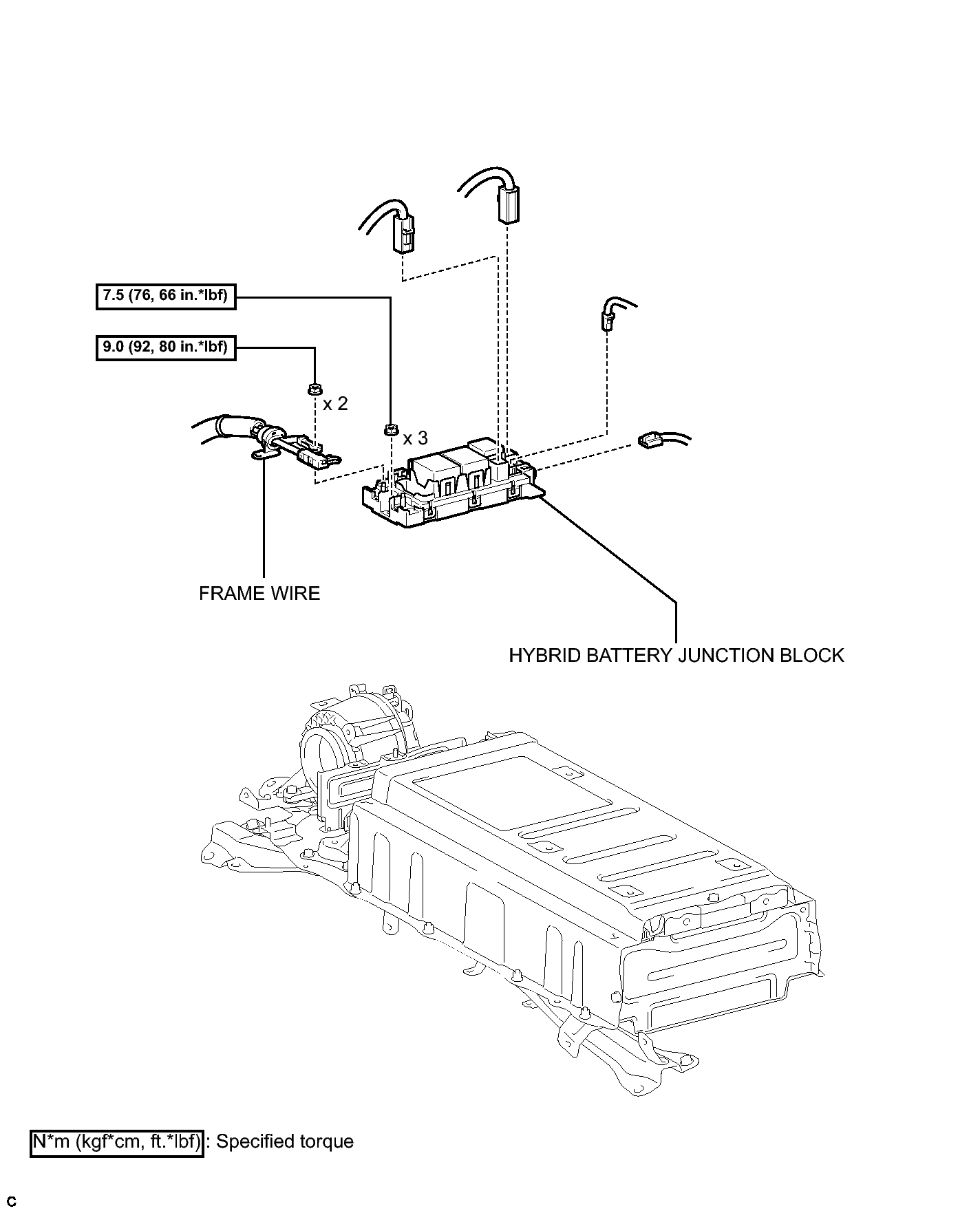 7.5 (76, 66 in.*lbf)

9.0 (92, 80 in.*lbf)

x 2

x 3

FRAME WIRE

HYBRID BATTERY JUNCTION BLOCK

N*m (kgf*cm, ft.*lbf) : Specified torque

C