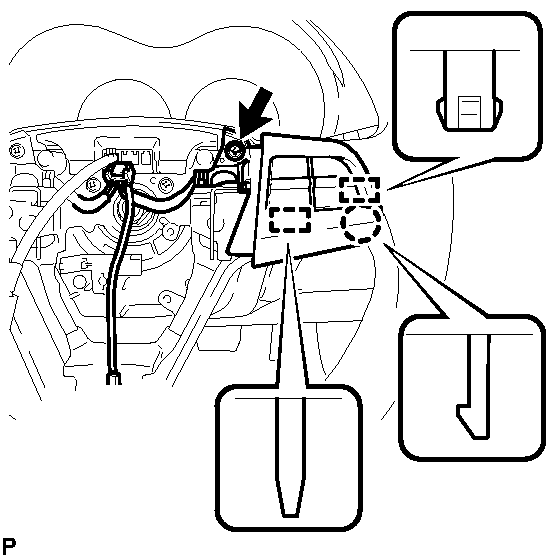 P