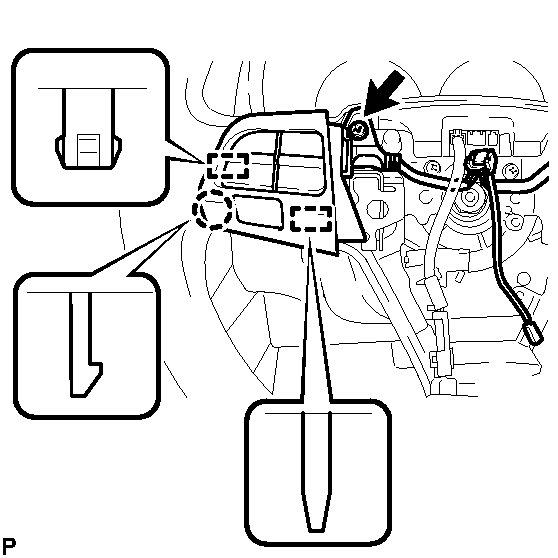 P