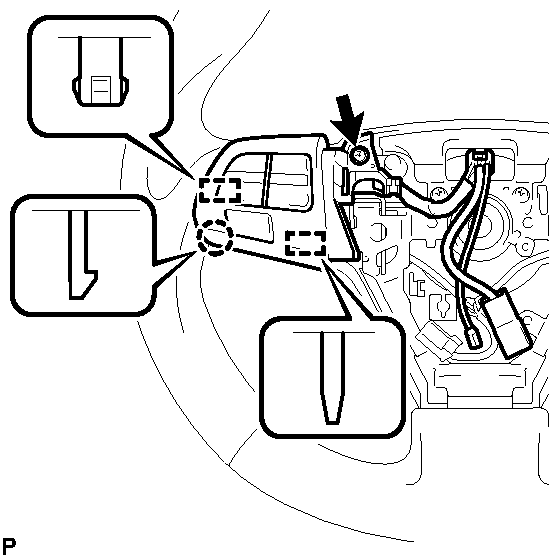 P