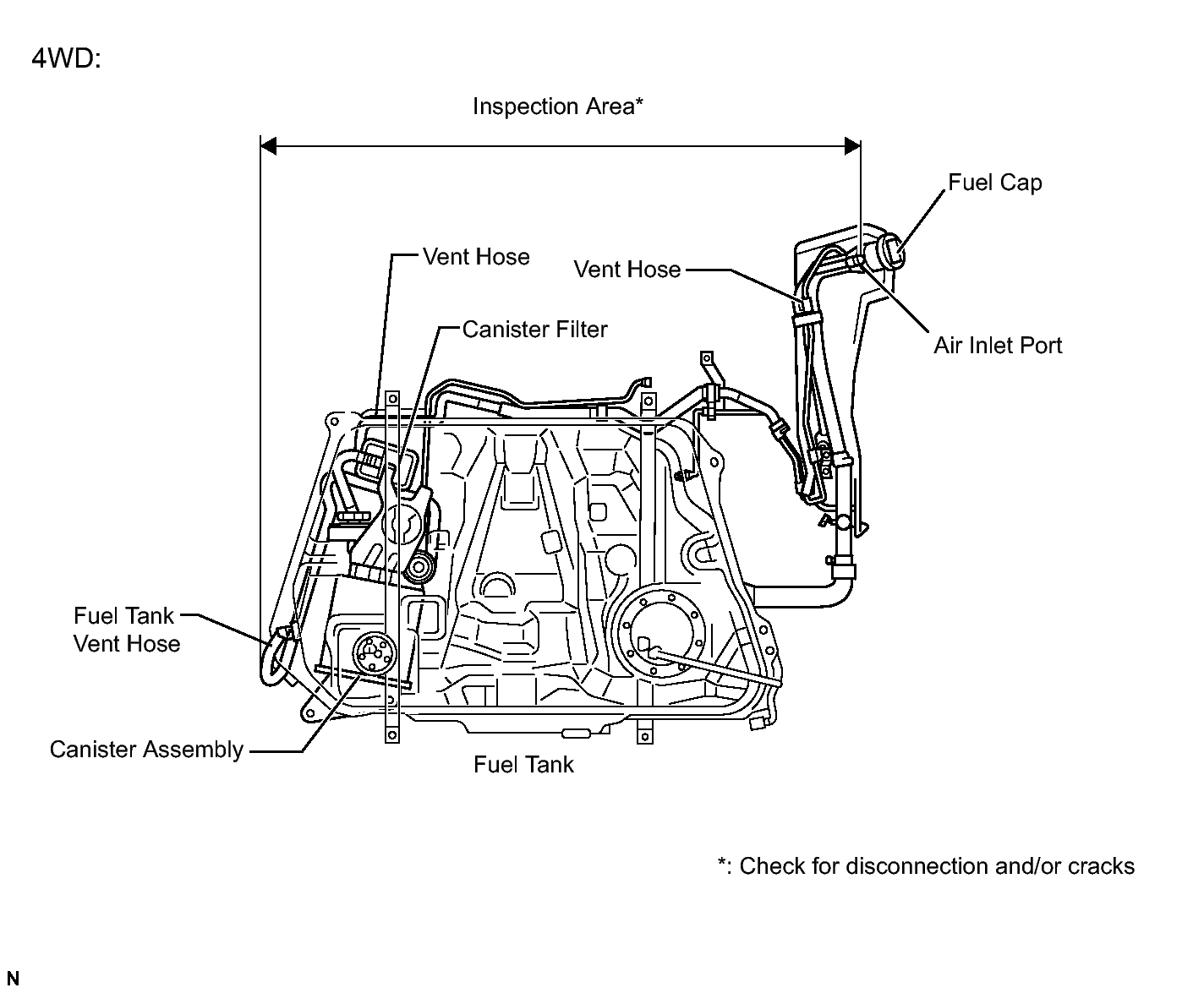 4WD:

Inspection Area*

Fuel Cap

Vent Hose

Vent Hose

Canister Filter

Air Inlet Port

Fuel Tank Vent Hose

Canister Assembly

Fuel Tank

*: Check for disconnection and/or cracks

N